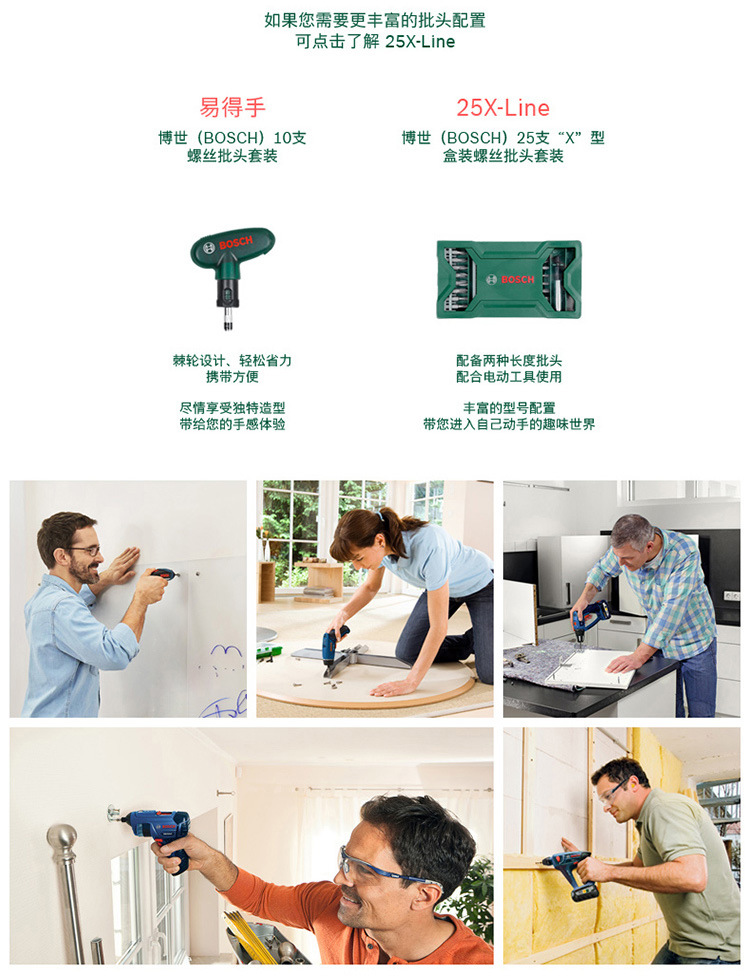 如果您需要更丰富的批头配置
可点击了解 25X-Line

易得手
博世（BOSCH）10支
螺丝批头套装

BOSCH

棘轮设计、轻松省力
携带方便

尽情享受独特造型
带给您的手感体验

25X-Line
博世（BOSCH）25支“X”型
盒装螺丝批头套装

BOSCH

配备两种长度批头
配合电动工具使用

丰富的型号配置
带您进入自己动手的趣味世界