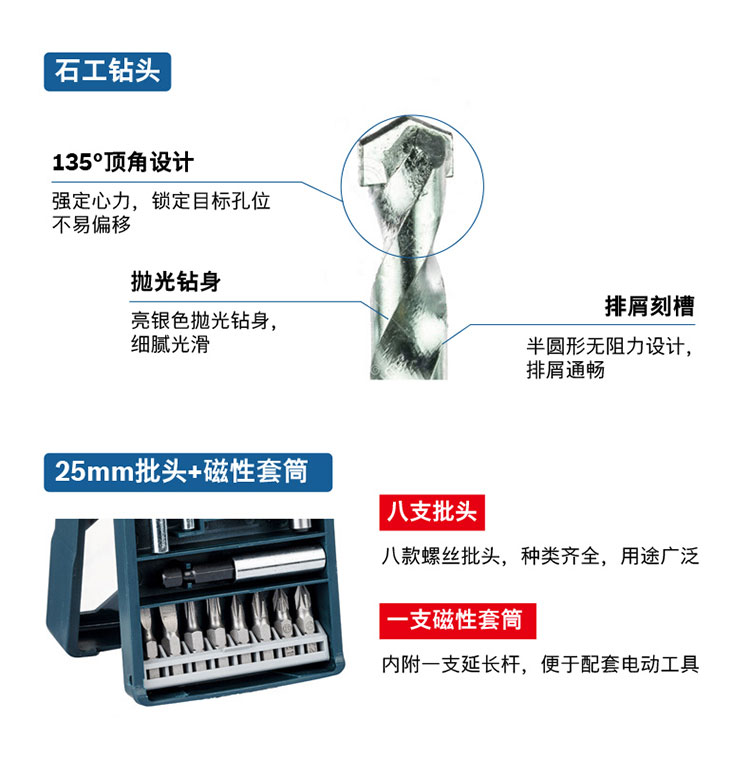 石工钻头

135°顶角设计

强定心力，锁定目标孔位不易偏移

抛光钻身

亮银色抛光钻身，细腻光滑

排屑刻槽

半圆形无阻力设计，排屑通畅

25mm批头+磁性套筒

八支批头

八款螺丝批头，种类齐全，用途广泛

一支磁性套筒

内附一支延长杆，便于配套电动工具