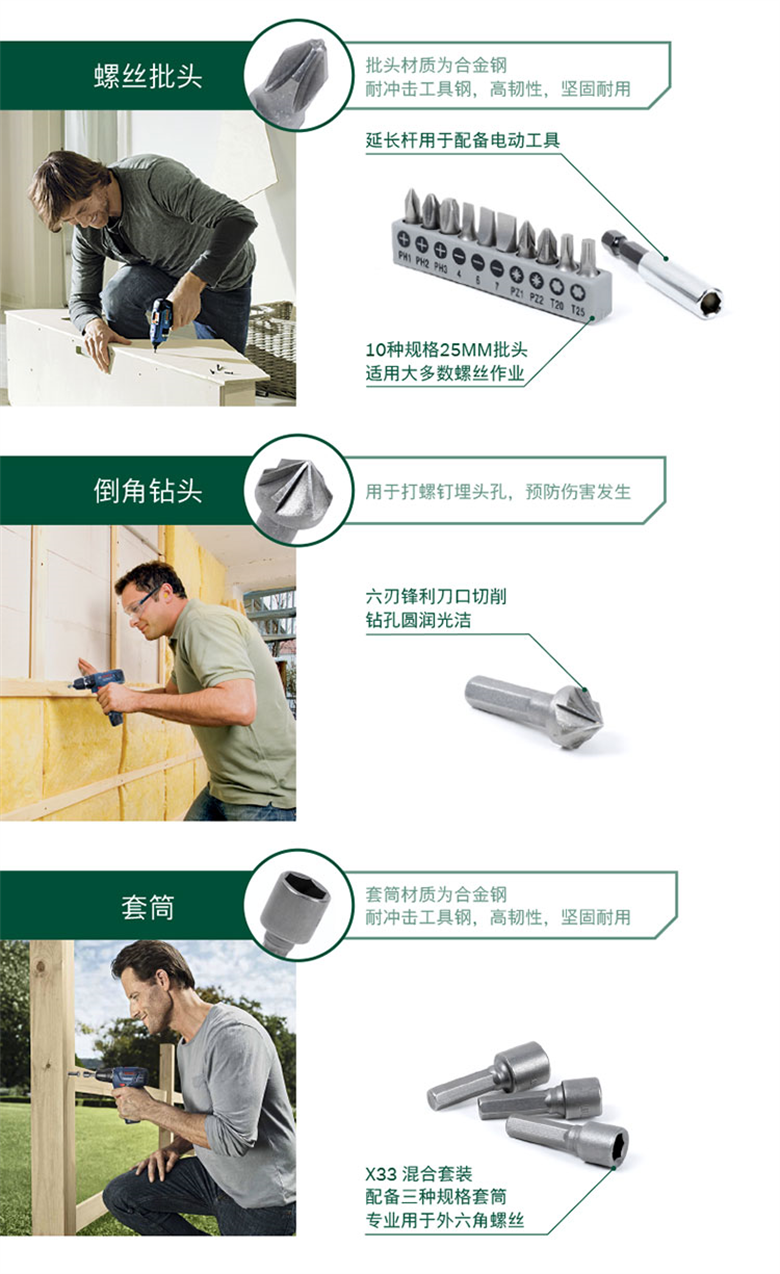 螺丝批头

批头材质为合金钢
耐冲击工具钢，高韧性，坚固耐用

延长杆用于配备电动工具

PH1 PH2 PH3 4 5 7 PZ1 PZ2 T20 T25

10种规格25MM批头
适用大多数螺丝作业

倒角钻头

用于打螺钉埋头孔，预防伤害发生

六刃锋利刀口切削
钻孔圆润光洁

套筒

套筒材质为合金钢
耐冲击工具钢，高韧性，坚固耐用

X33 混合套装
配备三种规格套筒
专业用于外六角螺丝