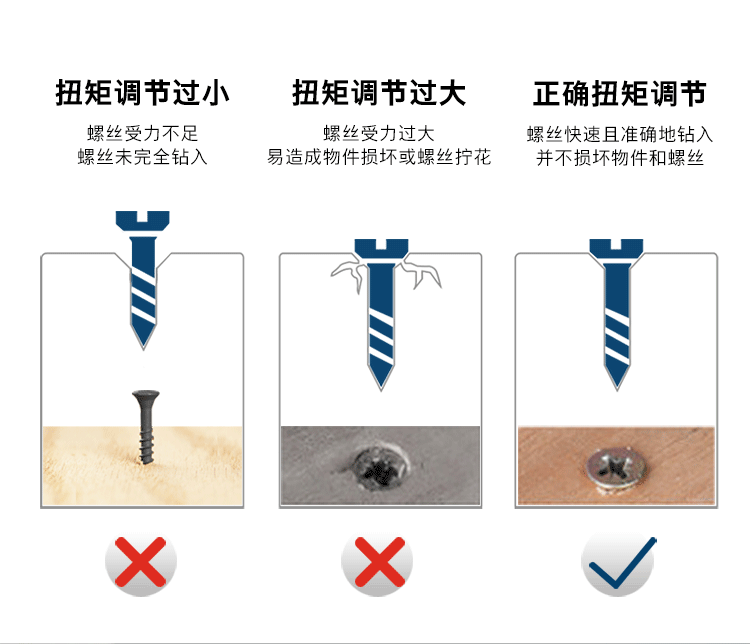 扭矩调节过小
螺丝受力不足
螺丝未完全钻入

扭矩调节过大
螺丝受力过大
易造成物件损坏或螺丝拧花

正确扭矩调节
螺丝快速且准确地钻入
并不损坏物件和螺丝