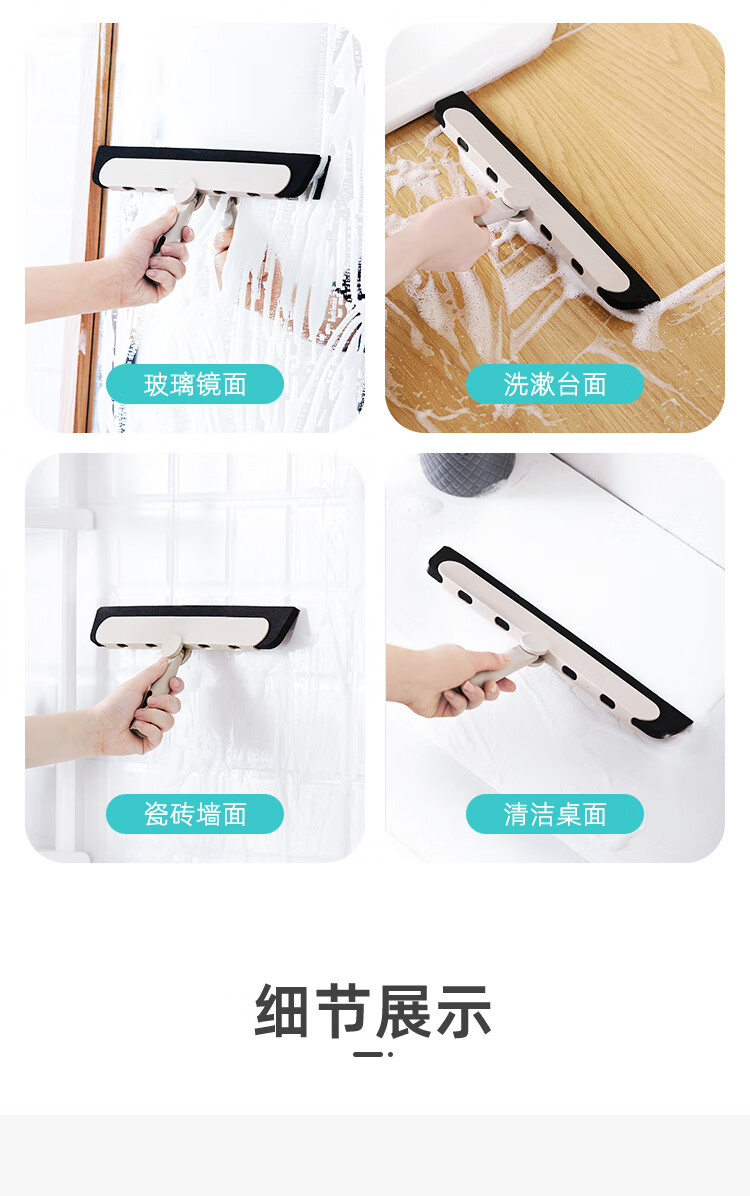 玻璃镜面

洗漱台面

瓷砖墙面

清洁桌面

细节展示