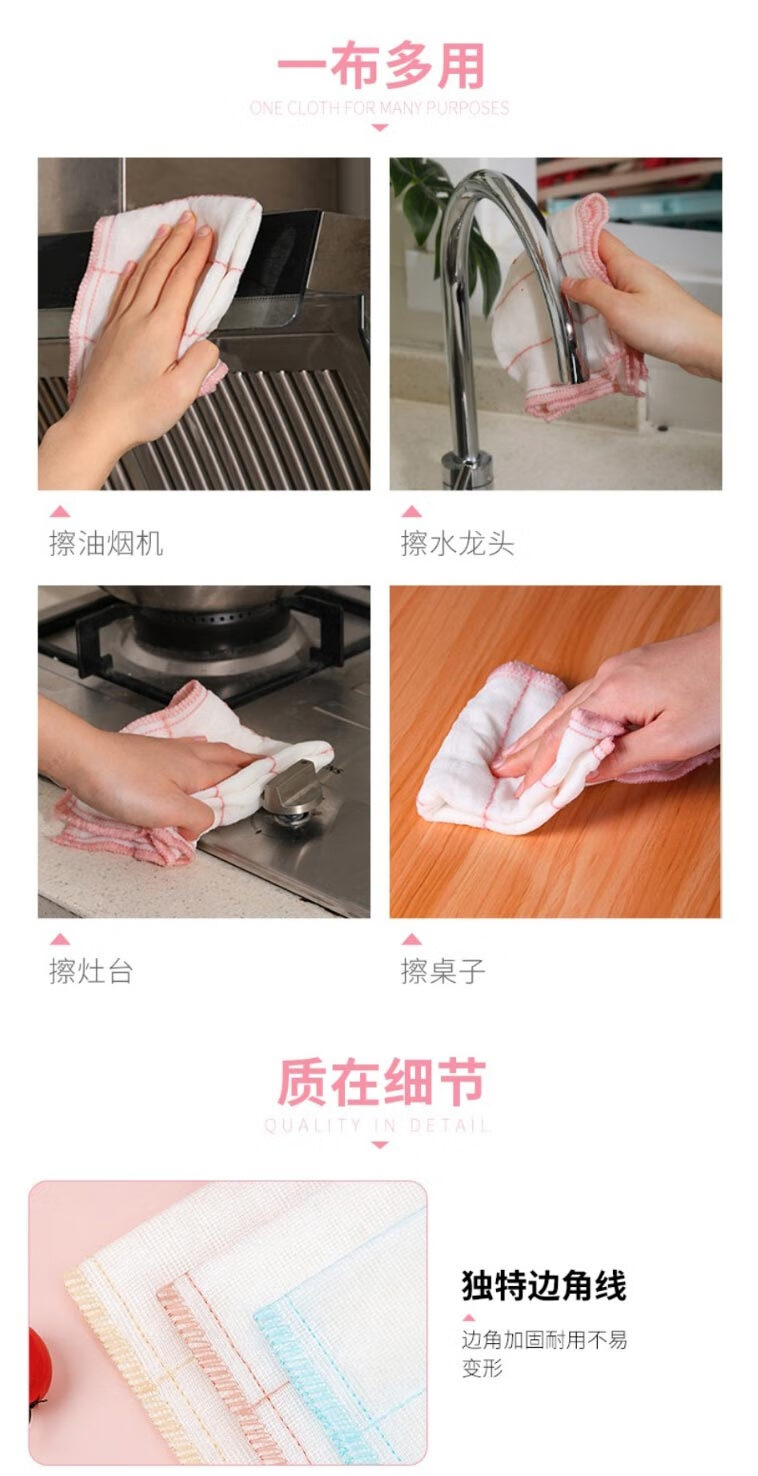 一布多用
ONE CLOTH FOR MANY PURPOSES

擦油烟机

擦水龙头

擦灶台

擦桌子

质在细节
QUALITY IN DETAIL

独特边角线
边角加固耐用不易变形