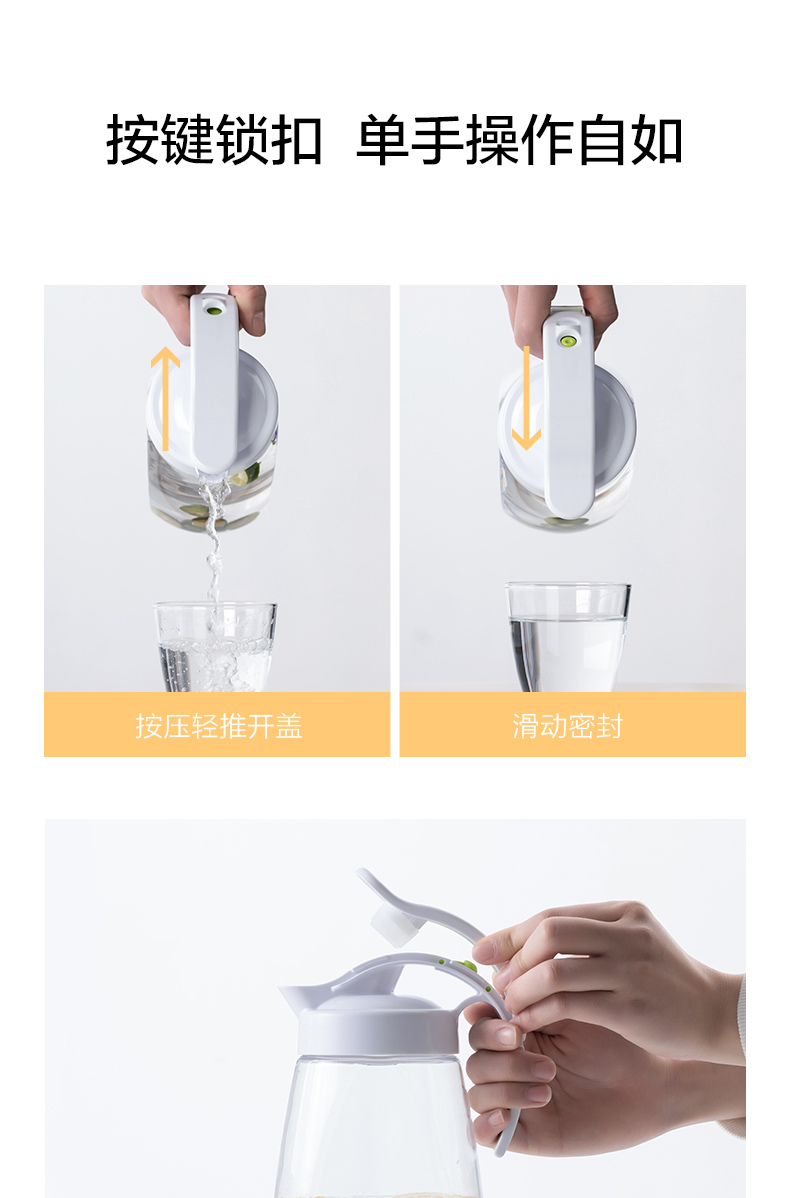 按键锁扣 单手操作自如

按压轻推开盖

滑动密封