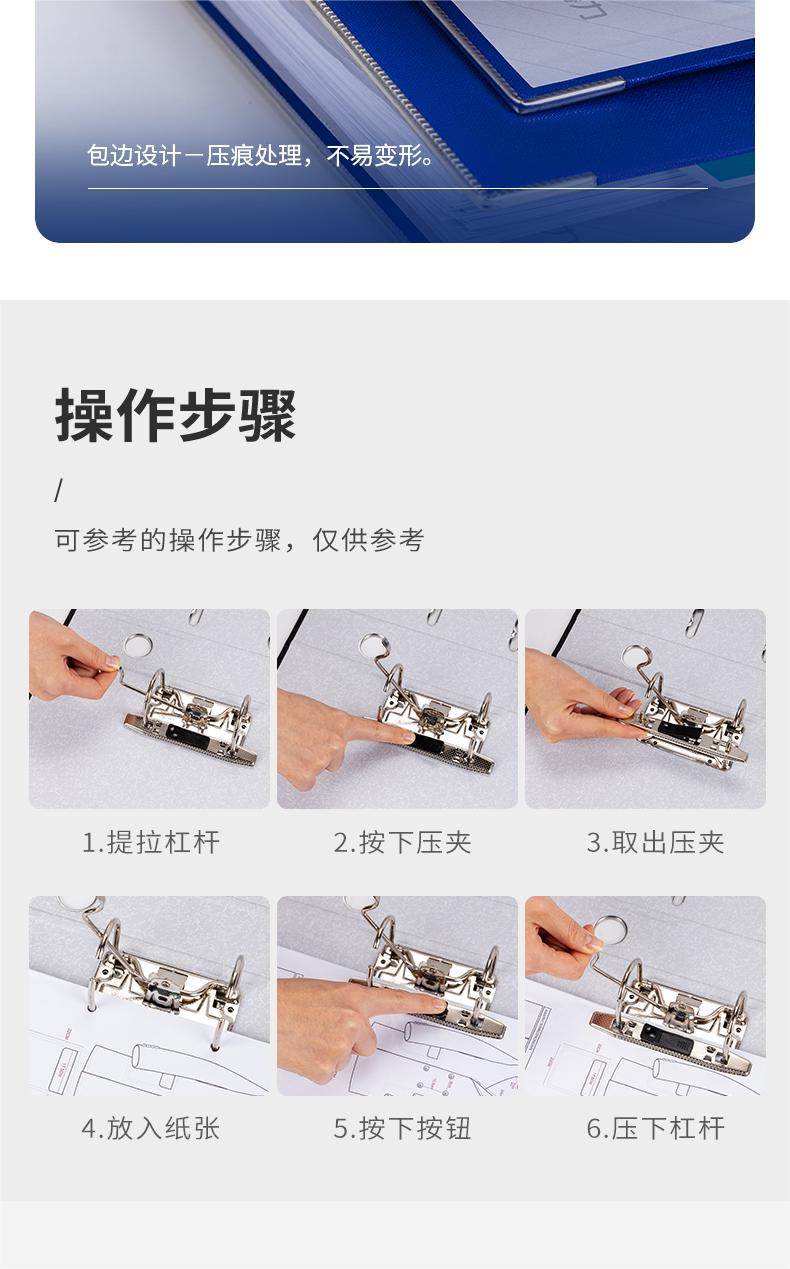 包边设计－压痕处理，不易变形。

操作步骤

/

可参考的操作步骤，仅供参考

1.提拉杠杆

2.按下压夹

3.取出压夹

4.放入纸张

5.按下按钮

6.压下杠杆