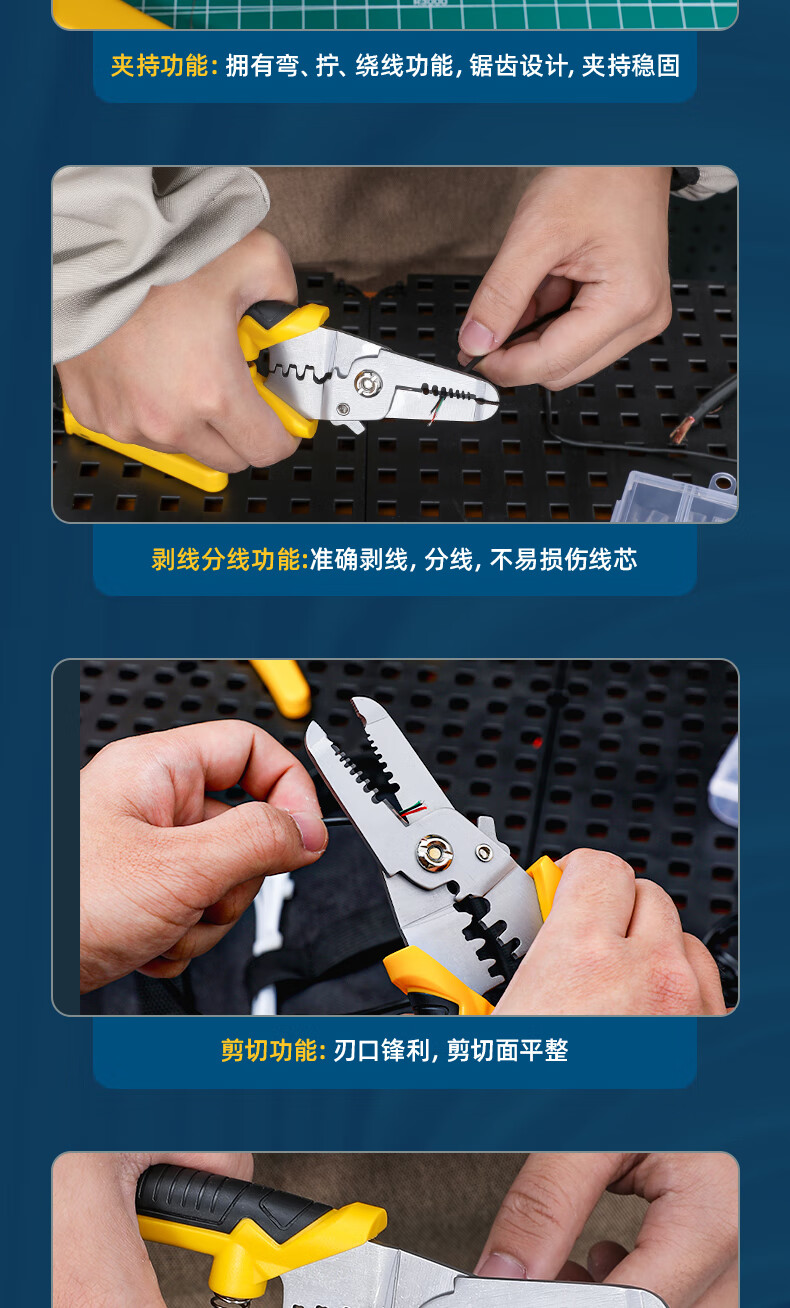 夹持功能: 拥有弯、拧、绕线功能, 锯齿设计, 夹持稳固

剥线分线功能:准确剥线, 分线, 不易损伤线芯

剪切功能: 刃口锋利, 剪切面平整