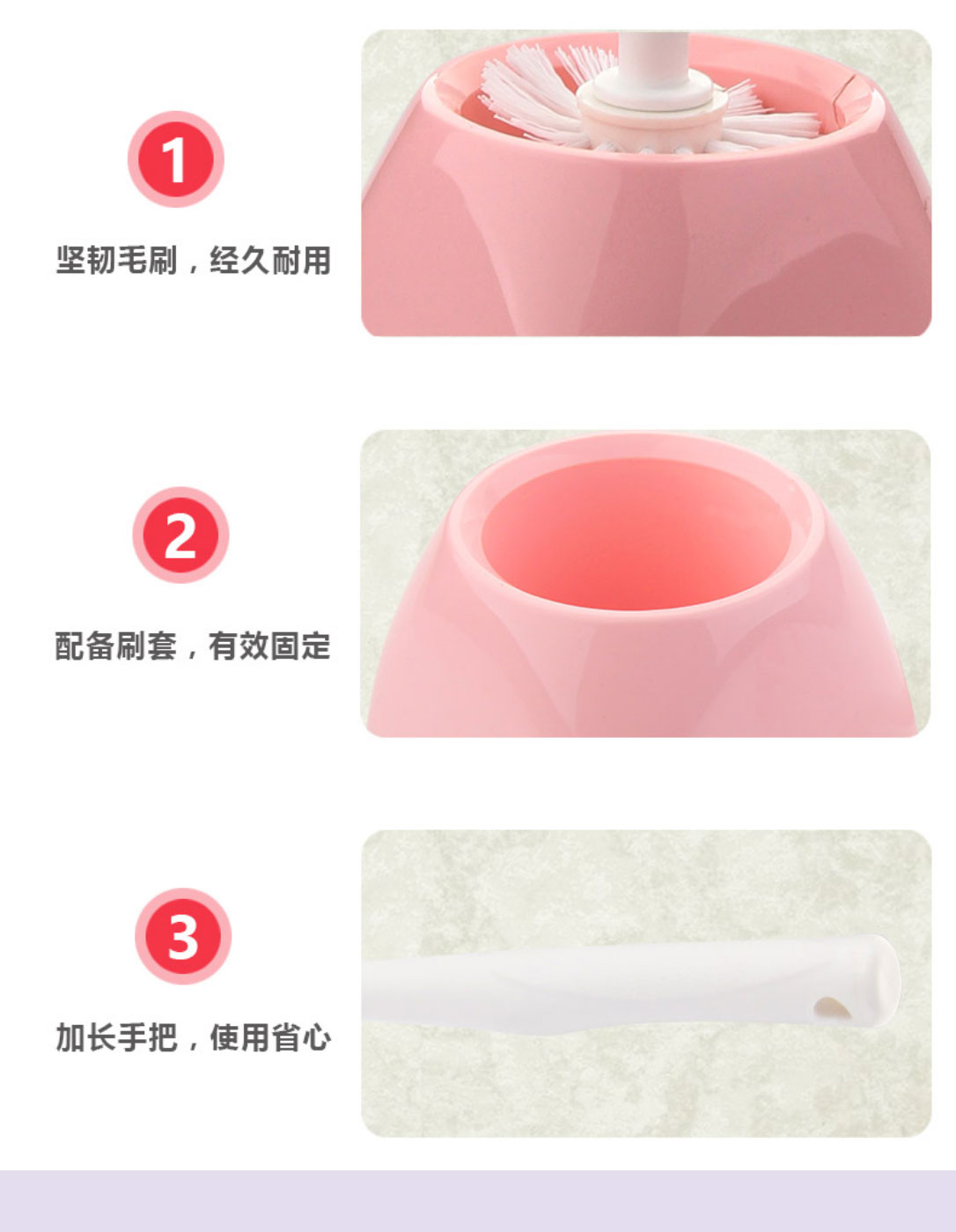 1

坚韧毛刷，经久耐用

2

配备刷套，有效固定

3

加长手把，使用省心