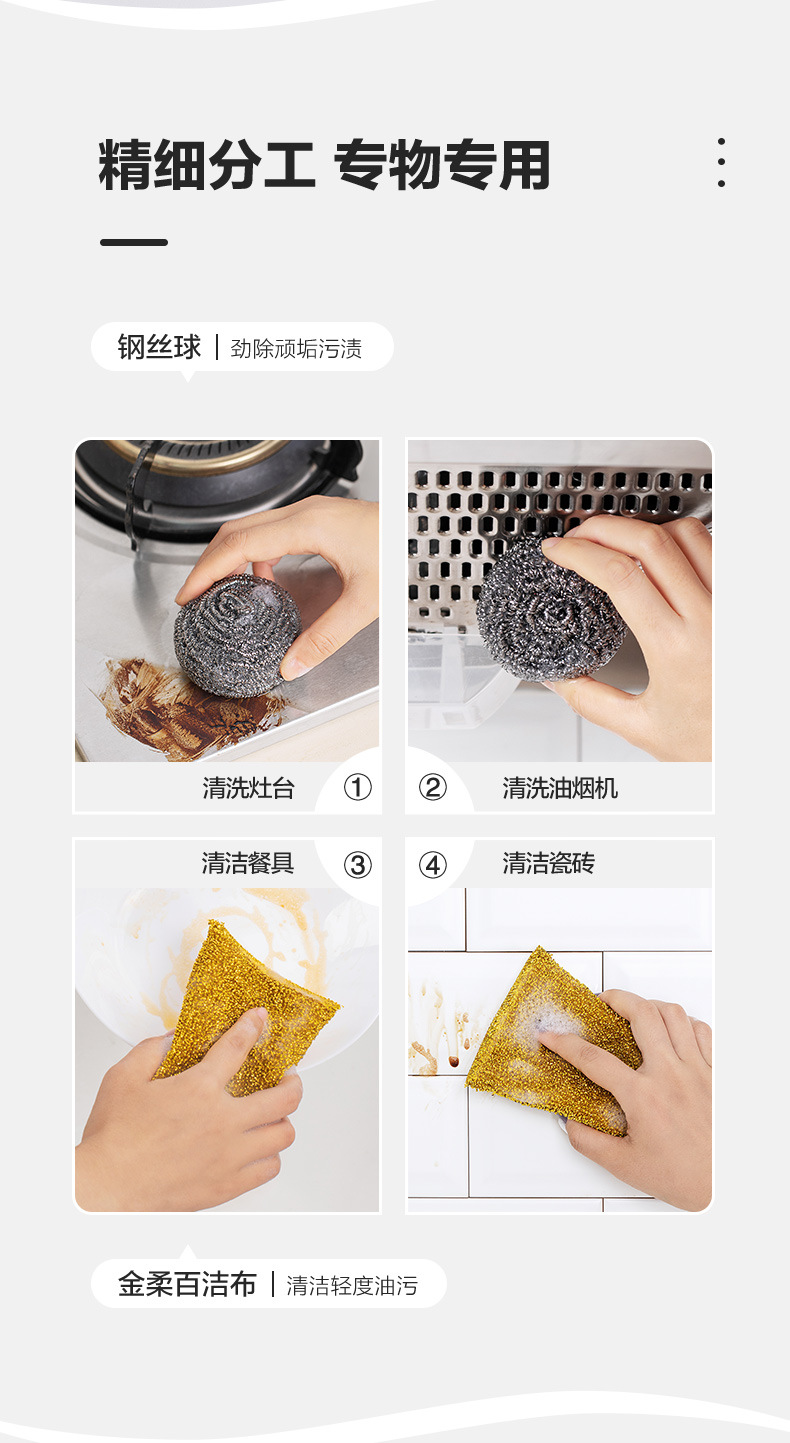 精细分工 专物专用

钢丝球 | 劲除顽垢污渍

清洗灶台 ①

② 清洗油烟机

清洁餐具 ③

④ 清洁瓷砖

金柔百洁布 | 清洁轻度油污