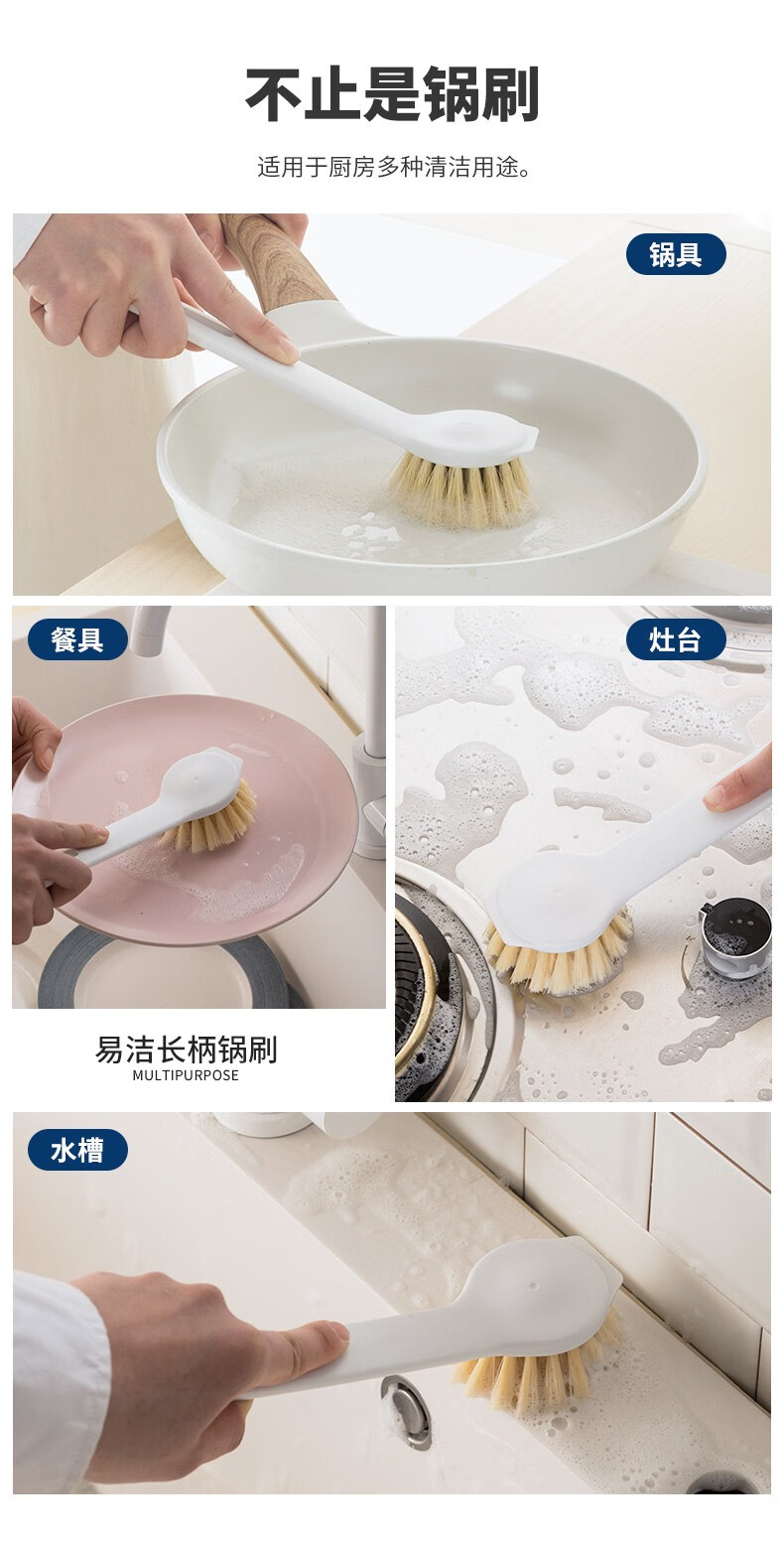 不止是锅刷

适用于厨房多种清洁用途。

锅具

餐具

灶台

易洁长柄锅刷
MULTIPURPOSE

水槽