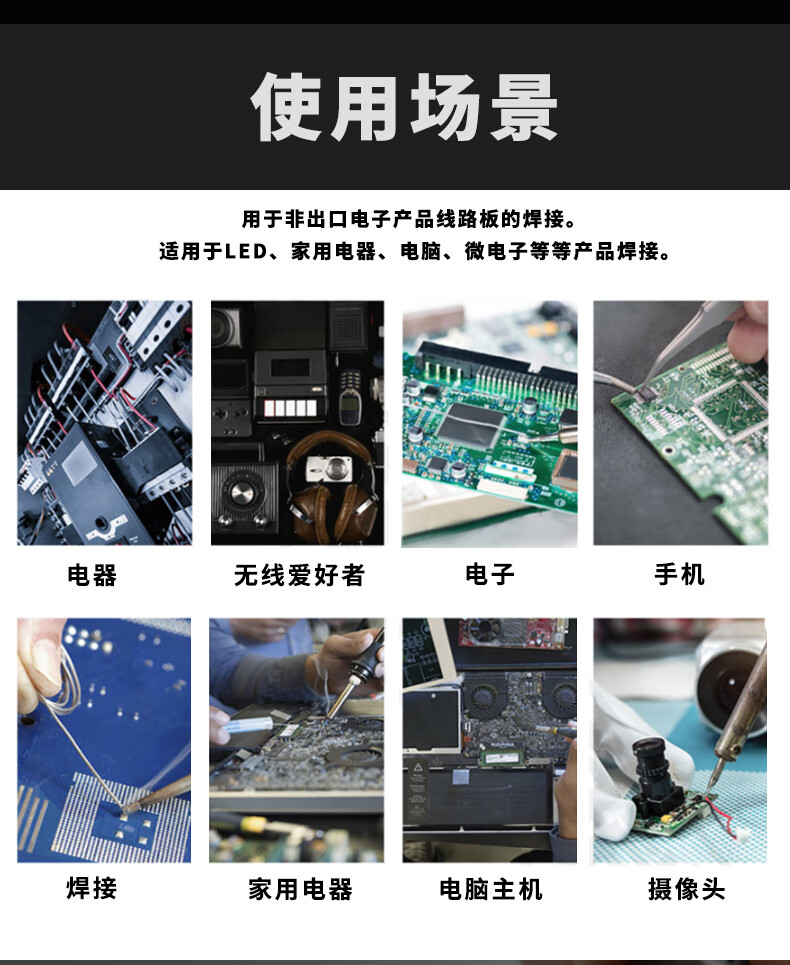 使用场景

用于非出口电子产品线路板的焊接。
适用于LED、家用电器、电脑、微电子等等产品焊接。

电器

无线爱好者

电子

手机

焊接

家用电器

电脑主机

摄像头