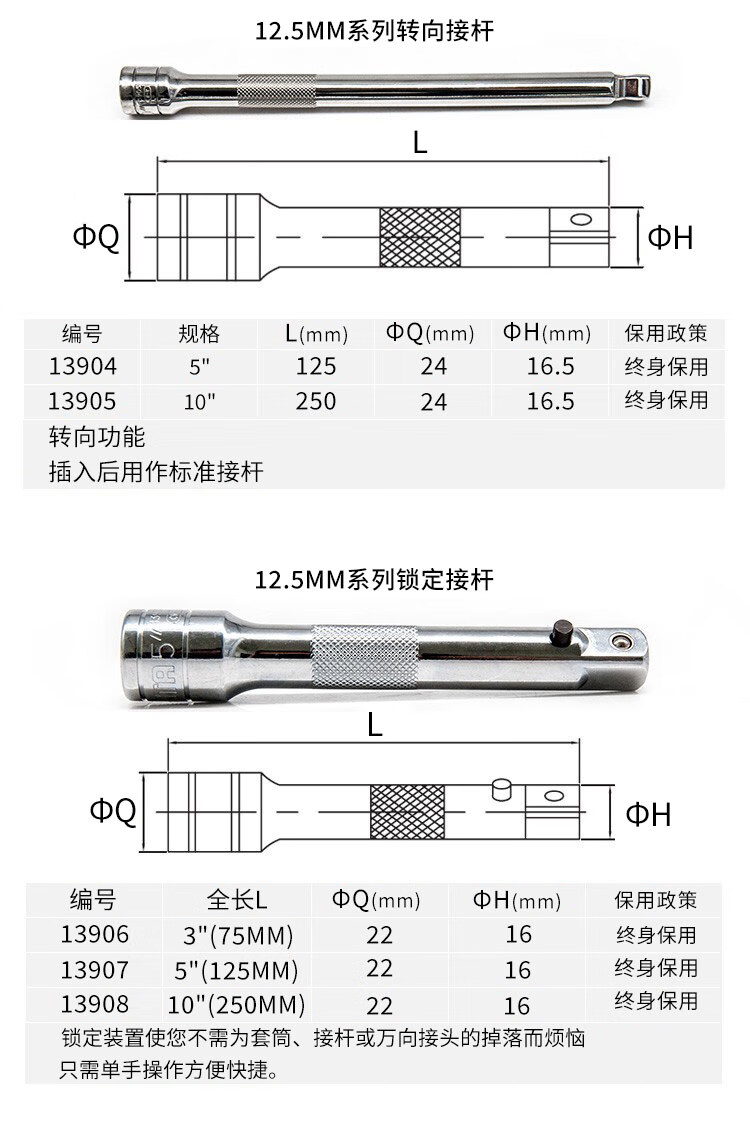 12.5MM系列转向接杆

L

ΦQ

ΦH

| 编号 | 规格 | L(mm) | ΦQ(mm) | ΦH(mm) | 保用政策 |
|---|---|---|---|---|---|
| 13904 | 5" | 125 | 24 | 16.5 | 终身保用 |
| 13905 | 10" | 250 | 24 | 16.5 | 终身保用 |

转向功能
插入后用作标准接杆

12.5MM系列锁定接杆

L

ΦQ

ΦH

| 编号 | 全长L | ΦQ(mm) | ΦH(mm) | 保用政策 |
|---|---|---|---|---|
| 13906 | 3"(75MM) | 22 | 16 | 终身保用 |
| 13907 | 5"(125MM) | 22 | 16 | 终身保用 |
| 13908 | 10"(250MM) | 22 | 16 | 终身保用 |

锁定装置使您不需为套筒、接杆或万向接头的掉落而烦恼
只需单手操作方便快捷。