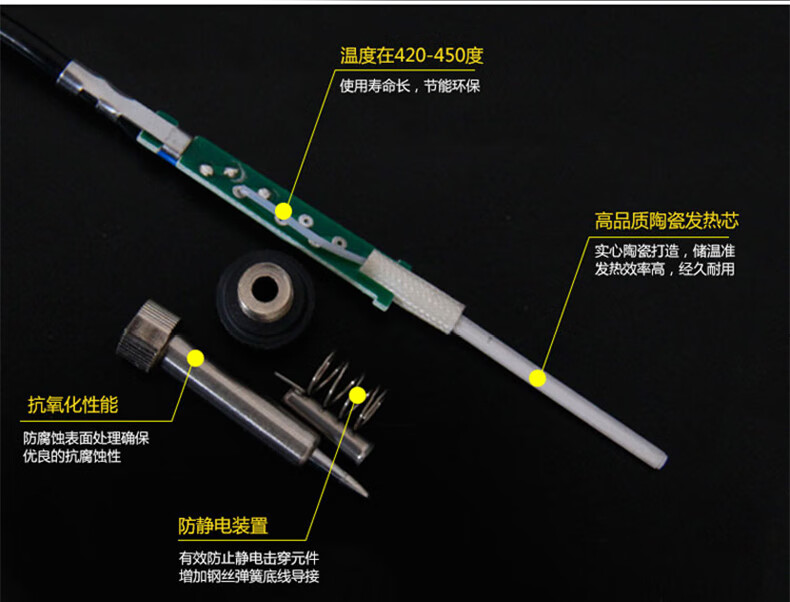 温度在420-450度
使用寿命长，节能环保

高品质陶瓷发热芯
实心陶瓷打造，储温准
发热效率高，经久耐用

抗氧化性能
防腐蚀表面处理确保
优良的抗腐蚀性

防静电装置
有效防止静电击穿元件
增加钢丝弹簧底线导接