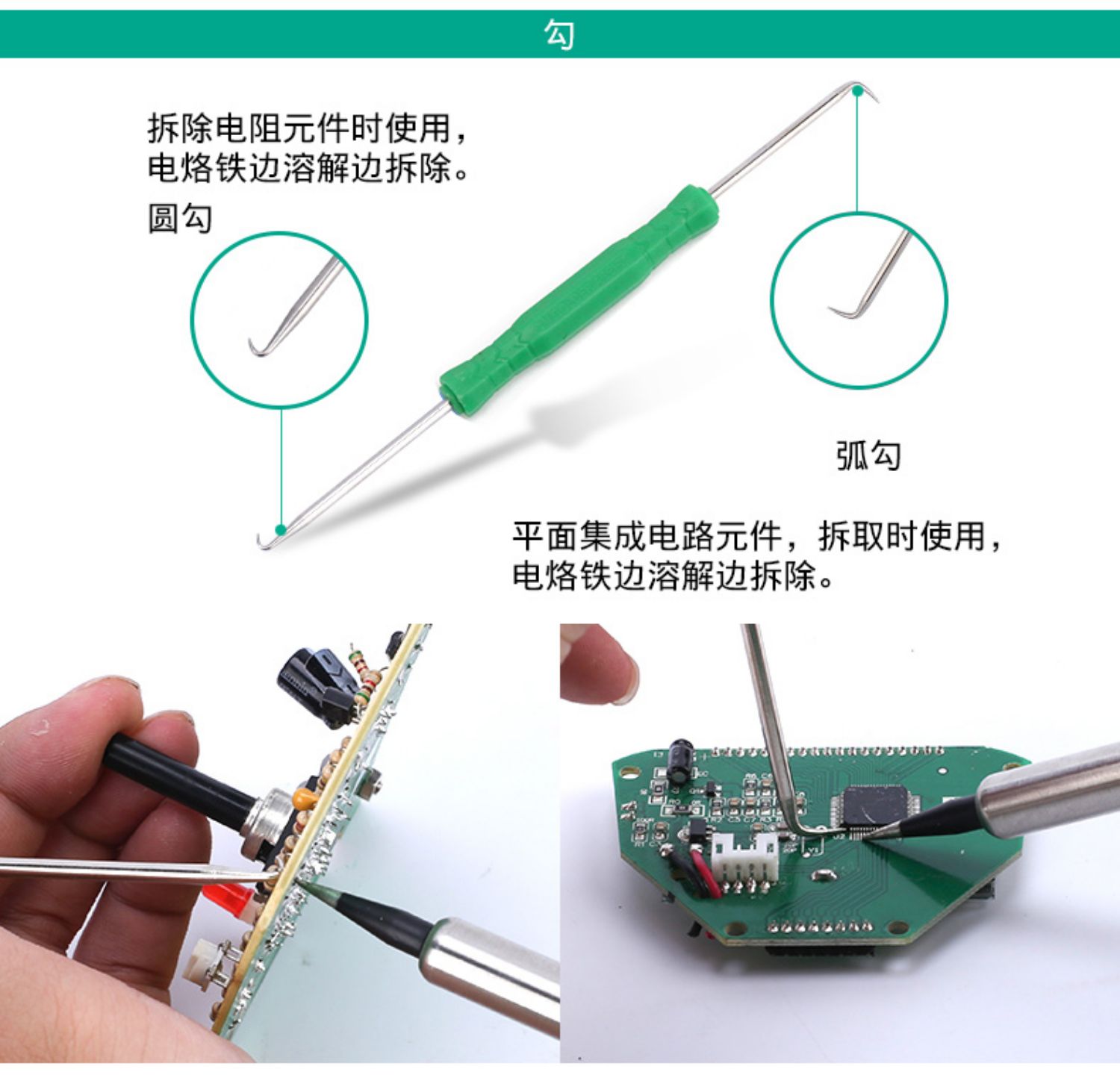 勾

拆除电阻元件时使用，
电烙铁边溶解边拆除。

圆勾

弧勾

平面集成电路元件，拆取时使用，
电烙铁边溶解边拆除。