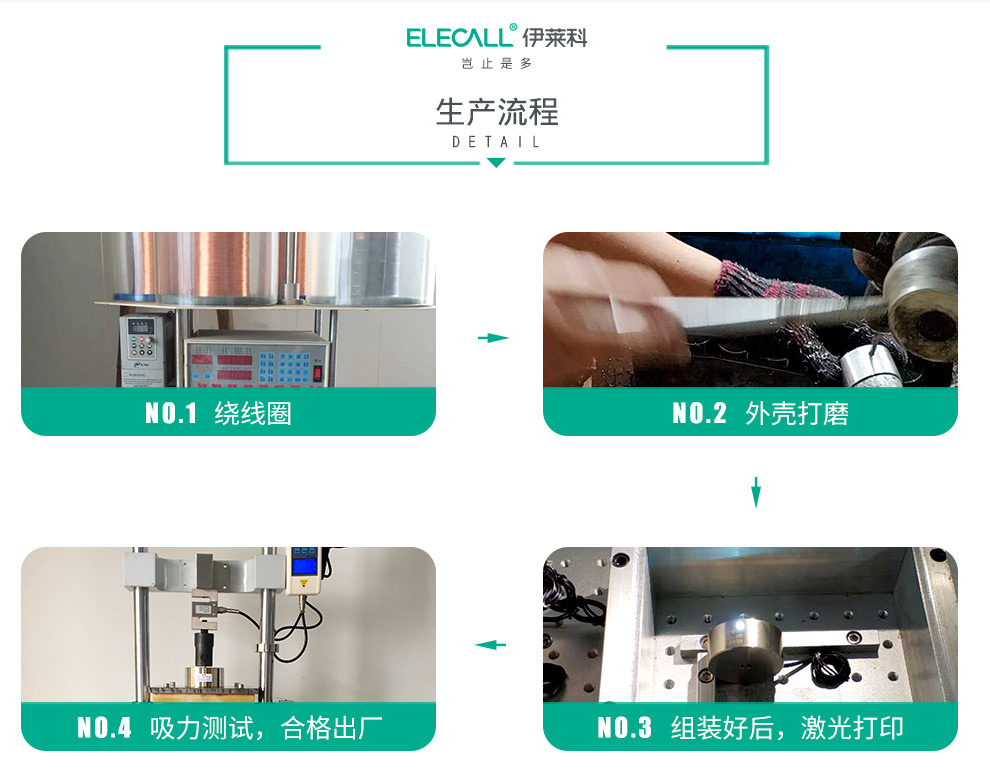 ELECALL® 伊莱科
岂止是多

生产流程
DETAIL

NO.1 绕线圈

NO.2 外壳打磨

NO.3 组装好后，激光打印

NO.4 吸力测试，合格出厂