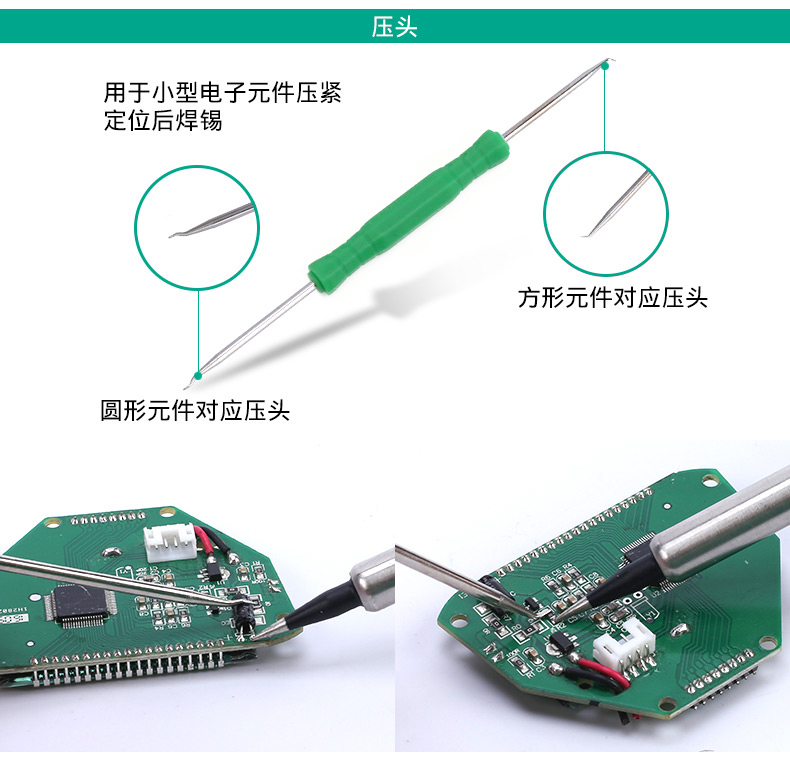 压头

用于小型电子元件压紧定位后焊锡

方形元件对应压头

圆形元件对应压头