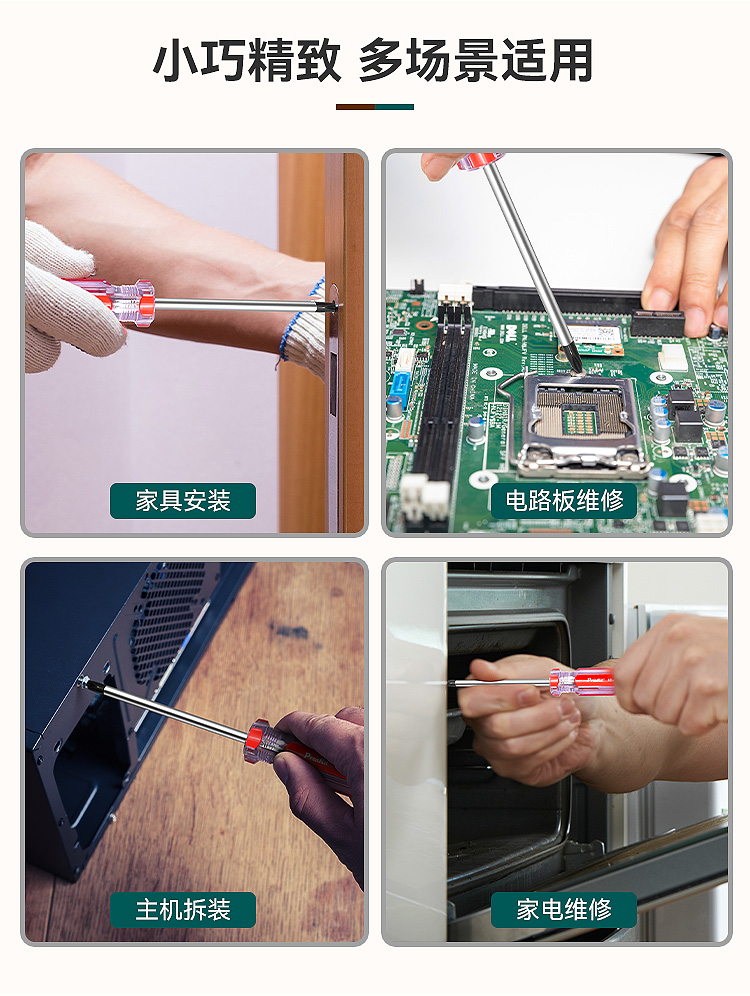 小巧精致 多场景适用

家具安装

电路板维修

主机拆装

家电维修