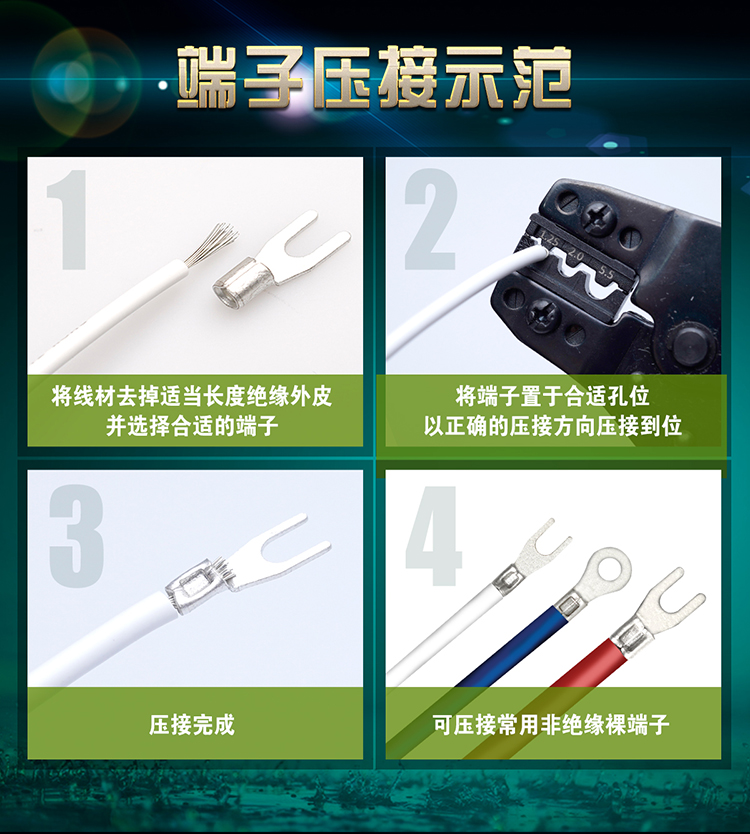 端子压接示范

1

将线材去掉适当长度绝缘外皮
并选择合适的端子

2

1.25 2.0 5.5

将端子置于合适孔位
以正确的压接方向压接到位

3

压接完成

4

可压接常用非绝缘裸端子