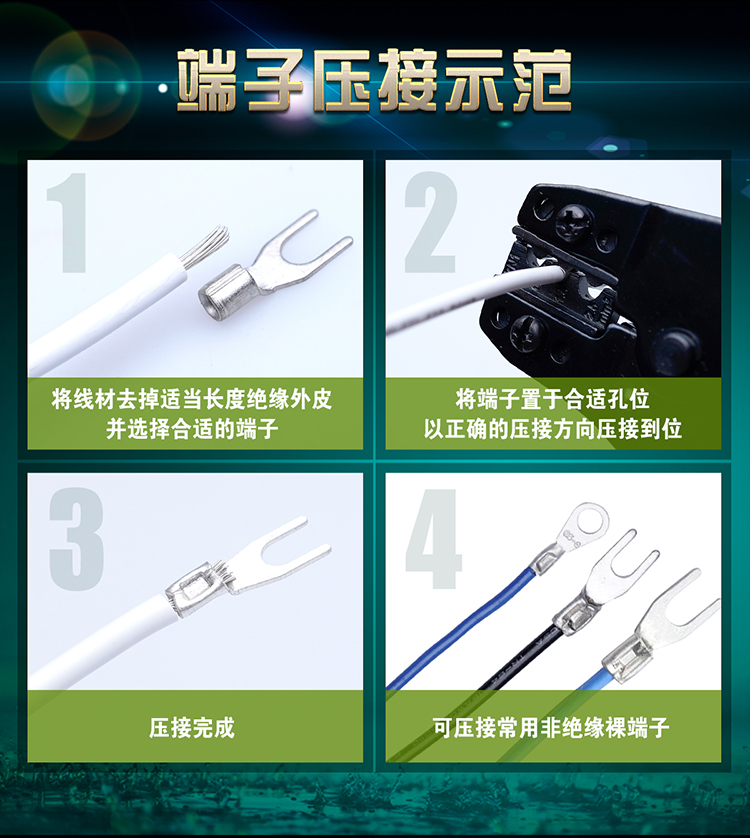 端子压接示范

1

将线材去掉适当长度绝缘外皮
并选择合适的端子

2

将端子置于合适孔位
以正确的压接方向压接到位

3

压接完成

4

可压接常用非绝缘裸端子