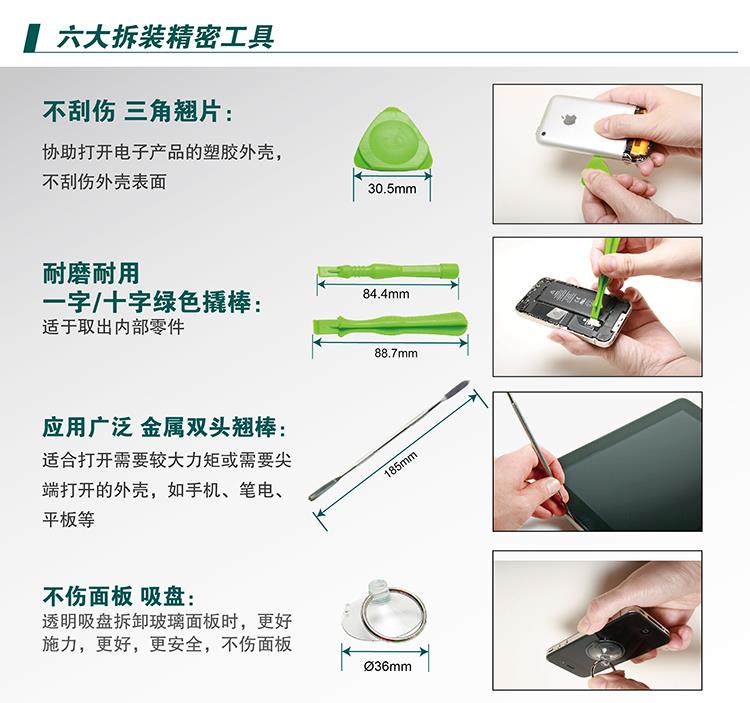 六大拆装精密工具

不刮伤 三角翘片：
协助打开电子产品的塑胶外壳，不刮伤外壳表面

30.5mm

耐磨耐用
一字/十字绿色撬棒：
适于取出内部零件

84.4mm

88.7mm

应用广泛 金属双头翘棒：
适合打开需要较大力矩或需要尖端打开的外壳，如手机、笔电、平板等

185mm

不伤面板 吸盘：
透明吸盘拆卸玻璃面板时，更好施力，更好，更安全，不伤面板

Ø36mm