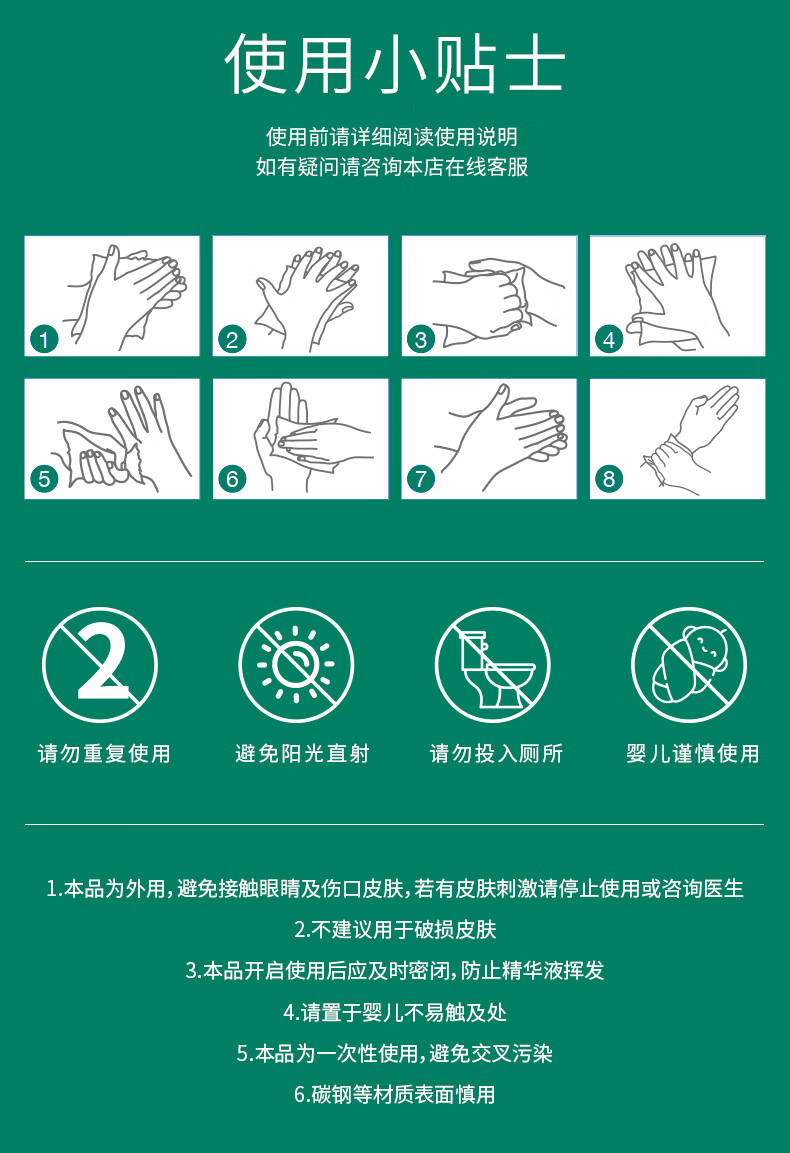 使用小贴士

使用前请详细阅读使用说明
如有疑问请咨询本店在线客服

1
2
3
4
5
6
7
8

2

请勿重复使用　避免阳光直射　请勿投入厕所　婴儿谨慎使用

1.本品为外用，避免接触眼睛及伤口皮肤，若有皮肤刺激请停止使用或咨询医生

2.不建议用于破损皮肤

3.本品开启使用后应及时密闭，防止精华液挥发

4.请置于婴儿不易触及处

5.本品为一次性使用，避免交叉污染

6.碳钢等材质表面慎用