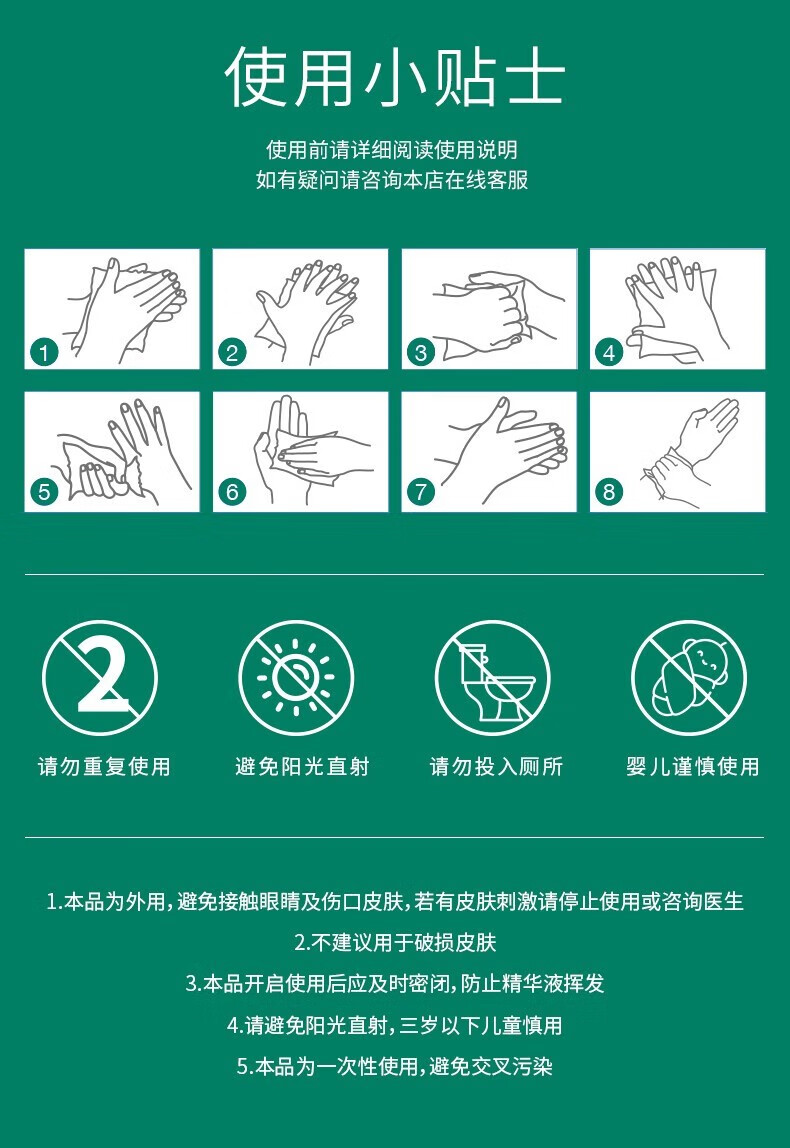 使用小贴士

使用前请详细阅读使用说明
如有疑问请咨询本店在线客服

1

2

3

4

5

6

7

8

2

请勿重复使用

避免阳光直射

请勿投入厕所

婴儿谨慎使用

1.本品为外用，避免接触眼睛及伤口皮肤，若有皮肤刺激请停止使用或咨询医生

2.不建议用于破损皮肤

3.本品开启使用后应及时密闭，防止精华液挥发

4.请避免阳光直射，三岁以下儿童慎用

5.本品为一次性使用，避免交叉污染