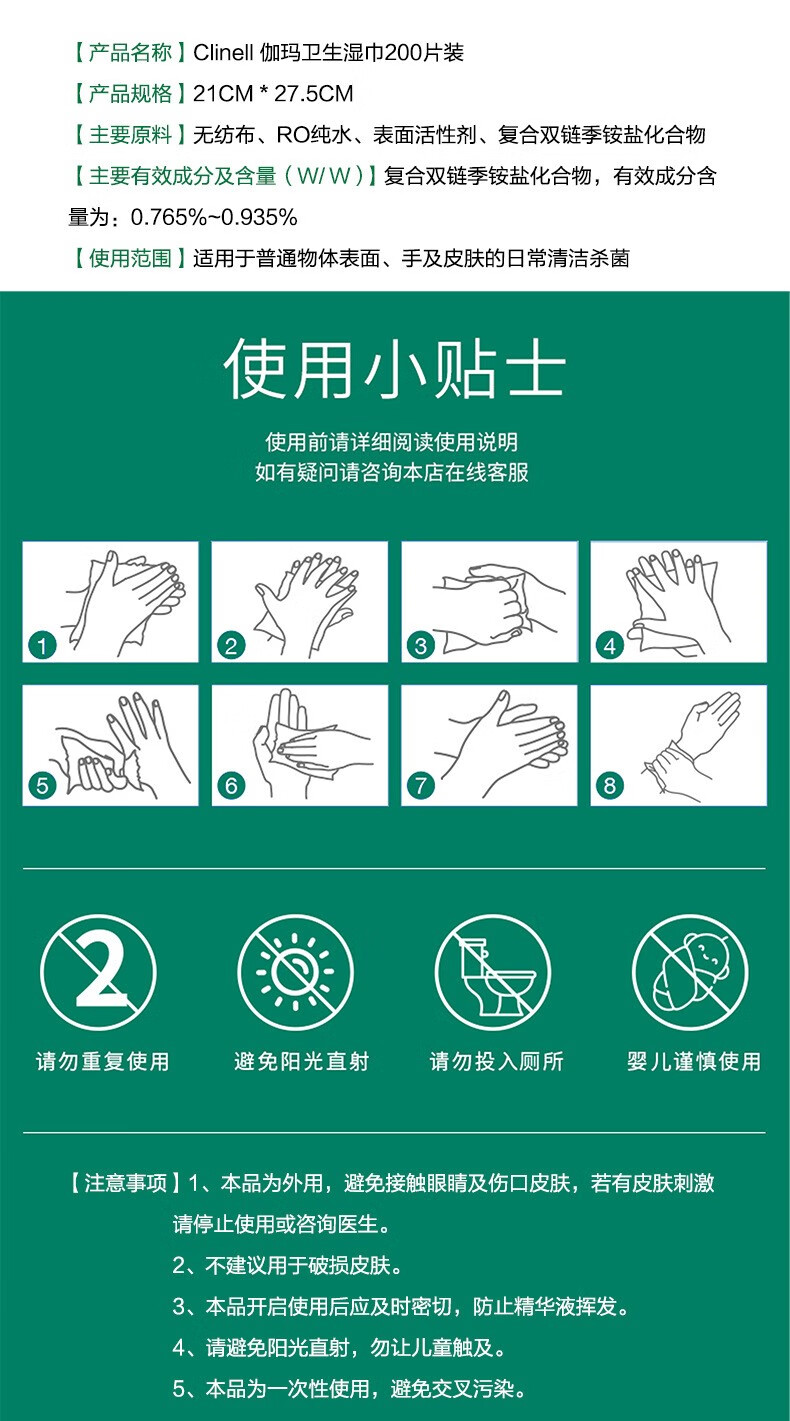 【产品名称】Clinell 伽玛卫生湿巾200片装

【产品规格】21CM * 27.5CM

【主要原料】无纺布、RO纯水、表面活性剂、复合双链季铵盐化合物

【主要有效成分及含量（W/W）】复合双链季铵盐化合物，有效成分含量为：0.765%~0.935%

【使用范围】适用于普通物体表面、手及皮肤的日常清洁杀菌

使用小贴士

使用前请详细阅读使用说明
如有疑问请咨询本店在线客服

1 2 3 4

5 6 7 8

2

请勿重复使用 避免阳光直射 请勿投入厕所 婴儿谨慎使用

【注意事项】1、本品为外用，避免接触眼睛及伤口皮肤，若有皮肤刺激请停止使用或咨询医生。

2、不建议用于破损皮肤。

3、本品开启使用后应及时密切，防止精华液挥发。

4、请避免阳光直射，勿让儿童触及。

5、本品为一次性使用，避免交叉污染。