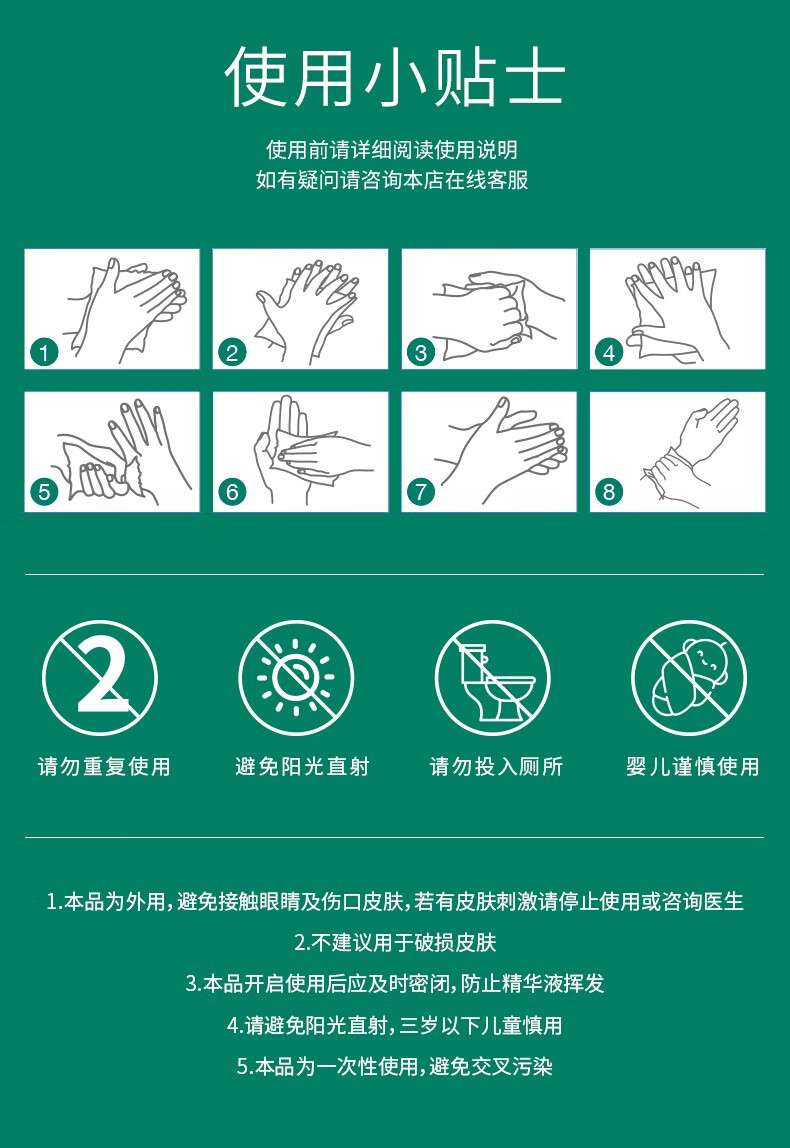 使用小贴士

使用前请详细阅读使用说明
如有疑问请咨询本店在线客服

1 2 3 4 5 6 7 8

2

请勿重复使用 避免阳光直射 请勿投入厕所 婴儿谨慎使用

1.本品为外用，避免接触眼睛及伤口皮肤，若有皮肤刺激请停止使用或咨询医生
2.不建议用于破损皮肤
3.本品开启使用后应及时密闭，防止精华液挥发
4.请避免阳光直射，三岁以下儿童慎用
5.本品为一次性使用，避免交叉污染