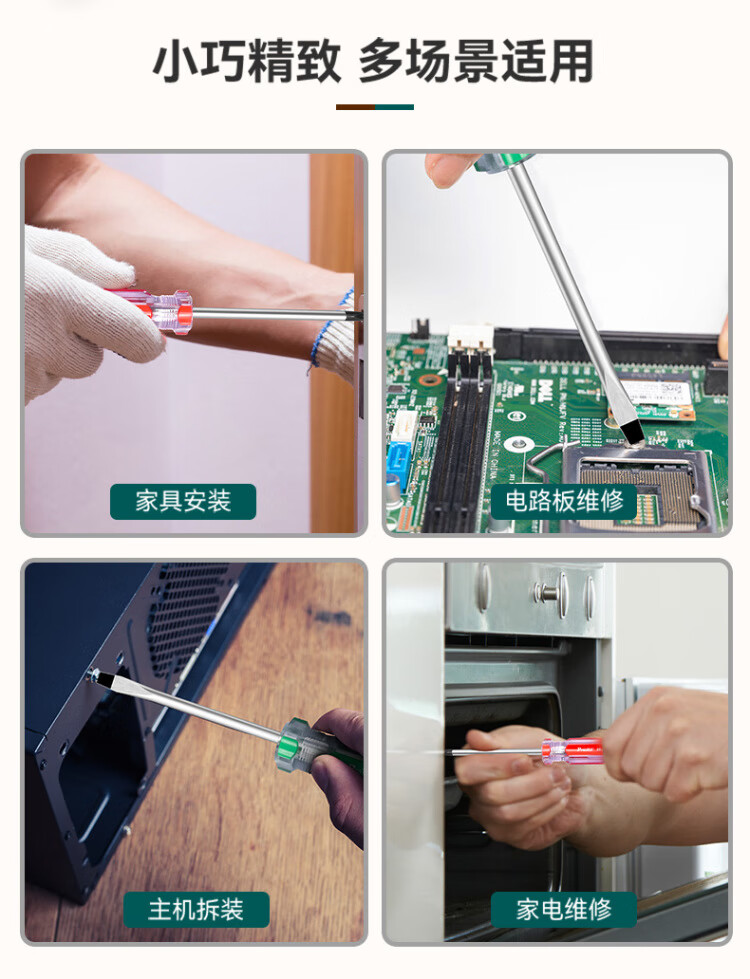 小巧精致 多场景适用

家具安装

电路板维修

主机拆装

家电维修