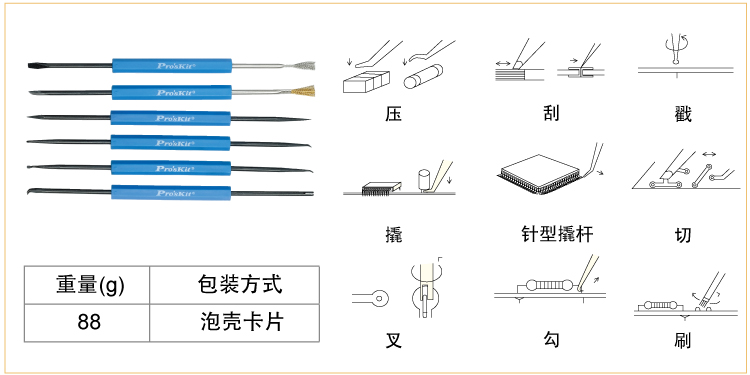 Pro'sKit
Pro'sKit
Pro'sKit
Pro'sKit
Pro'sKit
Pro'sKit

| 重量(g) | 包装方式 |
|---|---|
| 88 | 泡壳卡片 |

压

刮

戳

撬

针型撬杆

切

叉

勾

刷