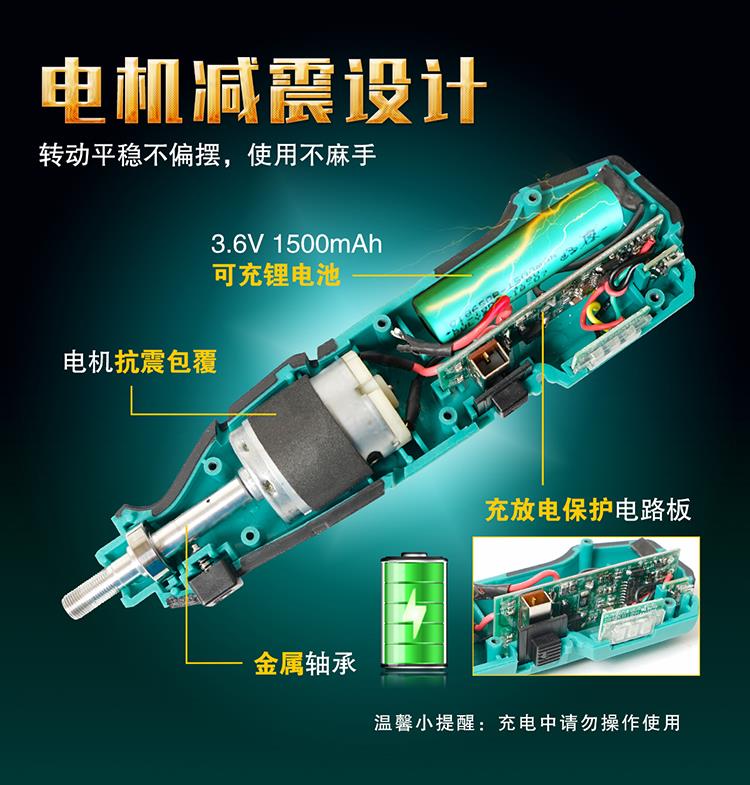 电机减震设计

转动平稳不偏摆，使用不麻手

3.6V 1500mAh
可充锂电池

电机抗震包覆

充放电保护电路板

金属轴承

温馨小提醒：充电中请勿操作使用