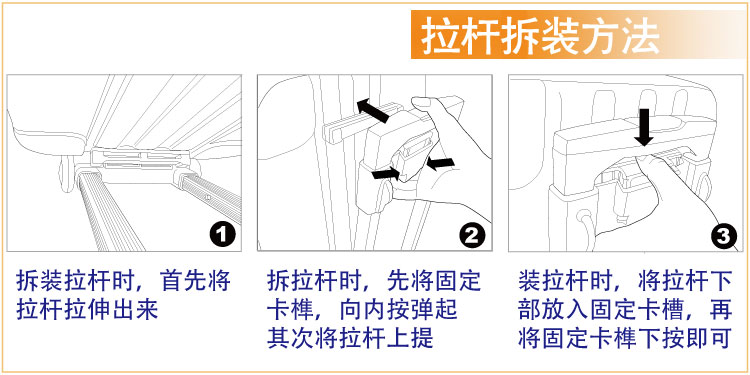 拉杆拆装方法

1

拆装拉杆时，首先将拉杆拉伸出来

2

拆拉杆时，先将固定卡榫，向内按弹起其次将拉杆上提

3

装拉杆时，将拉杆下部放入固定卡槽，再将固定卡榫下按即可