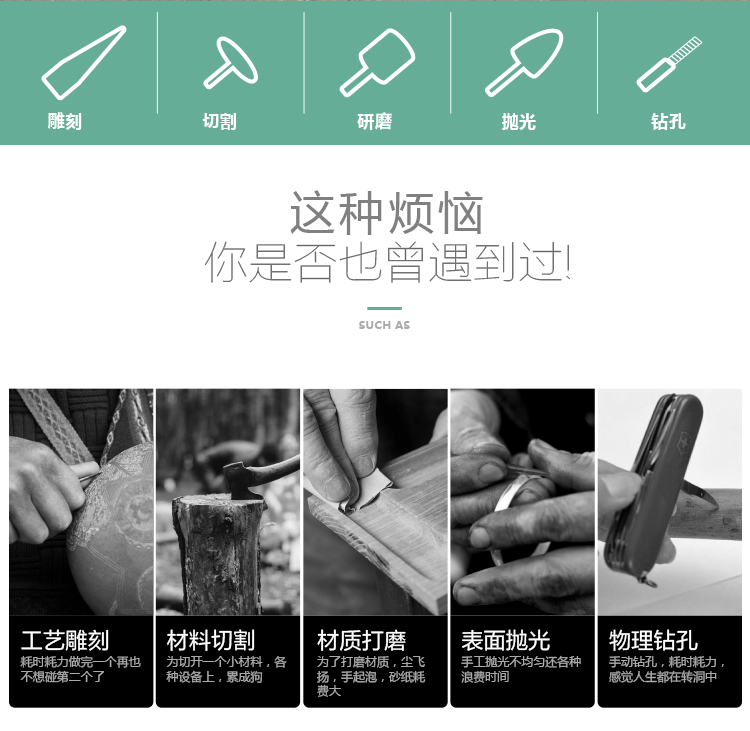 雕刻 切割 研磨 抛光 钻孔

这种烦恼
你是否也曾遇到过!

SUCH AS

工艺雕刻
耗时耗力做完一个再也不想碰第二个了

材料切割
为切开一个小材料，各种设备上，累成狗

材质打磨
为了打磨材质，尘飞扬，手起泡，砂纸耗费大

表面抛光
手工抛光不均匀还各种浪费时间

物理钻孔
手动钻孔，耗时耗力，感觉人生都在转洞中