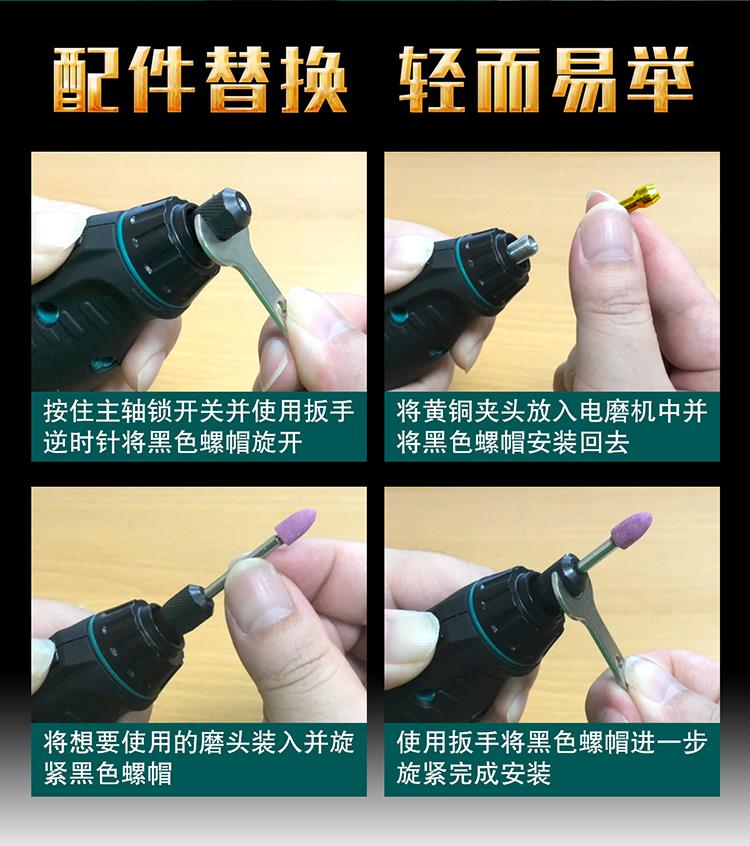 配件替换 轻而易举

按住主轴锁开关并使用扳手逆时针将黑色螺帽旋开

将黄铜夹头放入电磨机中并将黑色螺帽安装回去

将想要使用的磨头装入并旋紧黑色螺帽

使用扳手将黑色螺帽进一步旋紧完成安装