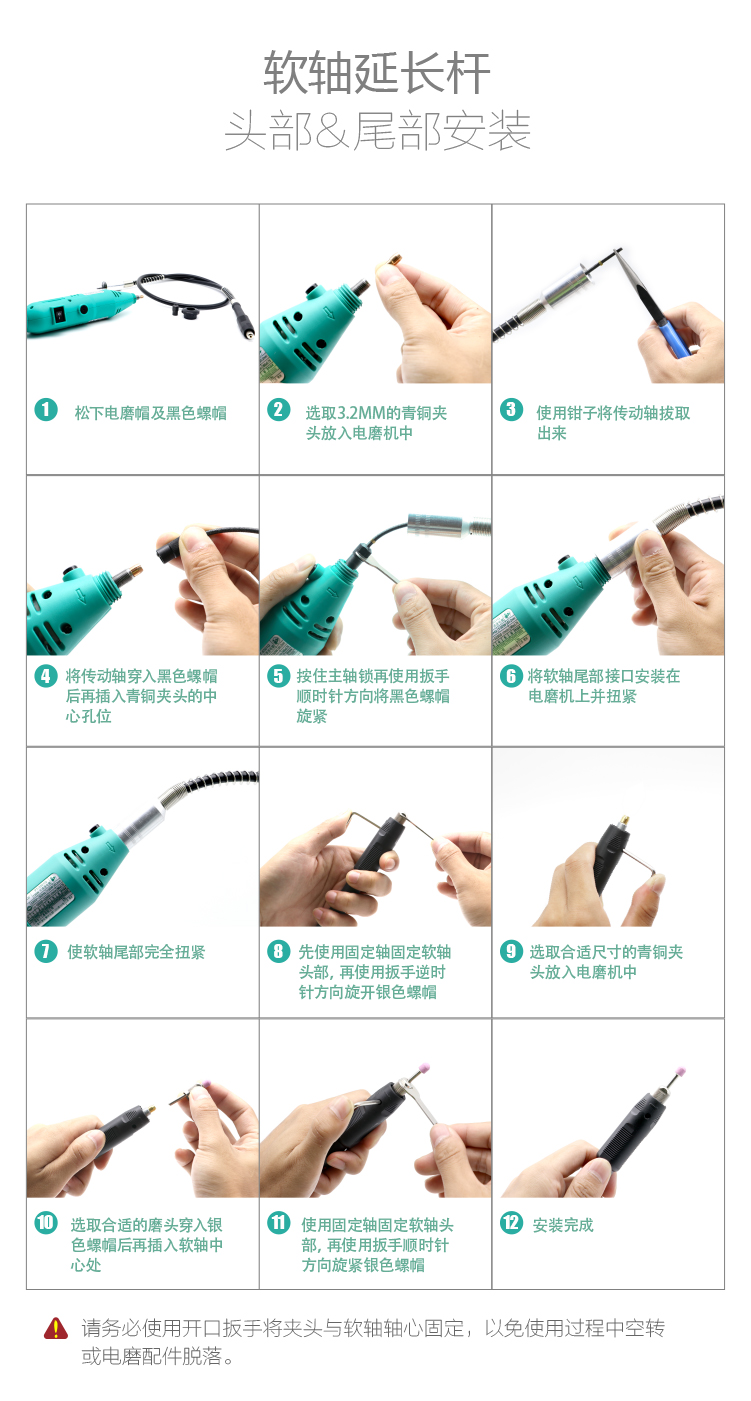 软轴延长杆
头部&尾部安装

1 松下电磨帽及黑色螺帽

2 选取3.2MM的青铜夹头放入电磨机中

3 使用钳子将传动轴拔取出来

4 将传动轴穿入黑色螺帽后再插入青铜夹头的中心孔位

5 按住主轴锁再使用扳手顺时针方向将黑色螺帽旋紧

6 将软轴尾部接口安装在电磨机上并扭紧

7 使软轴尾部完全扭紧

8 先使用固定轴固定软轴头部，再使用扳手逆时针方向旋开银色螺帽

9 选取合适尺寸的青铜夹头放入电磨机中

10 选取合适的磨头穿入银色螺帽后再插入软轴中心处

11 使用固定轴固定软轴头部，再使用扳手顺时针方向旋紧银色螺帽

12 安装完成

请务必使用开口扳手将夹头与软轴轴心固定，以免使用过程中空转或电磨配件脱落。