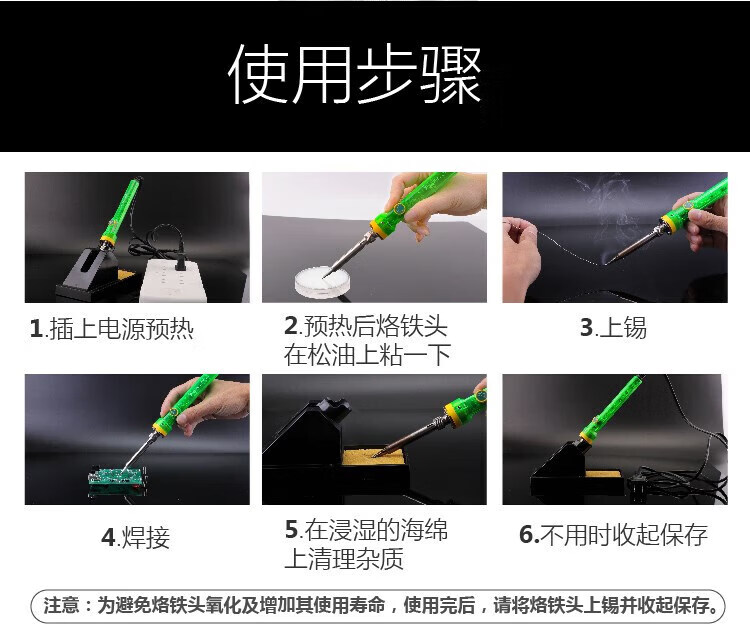 使用步骤

1.插上电源预热

2.预热后烙铁头在松油上粘一下

3.上锡

4.焊接

5.在浸湿的海绵上清理杂质

6.不用时收起保存

注意：为避免烙铁头氧化及增加其使用寿命，使用完后，请将烙铁头上锡并收起保存。