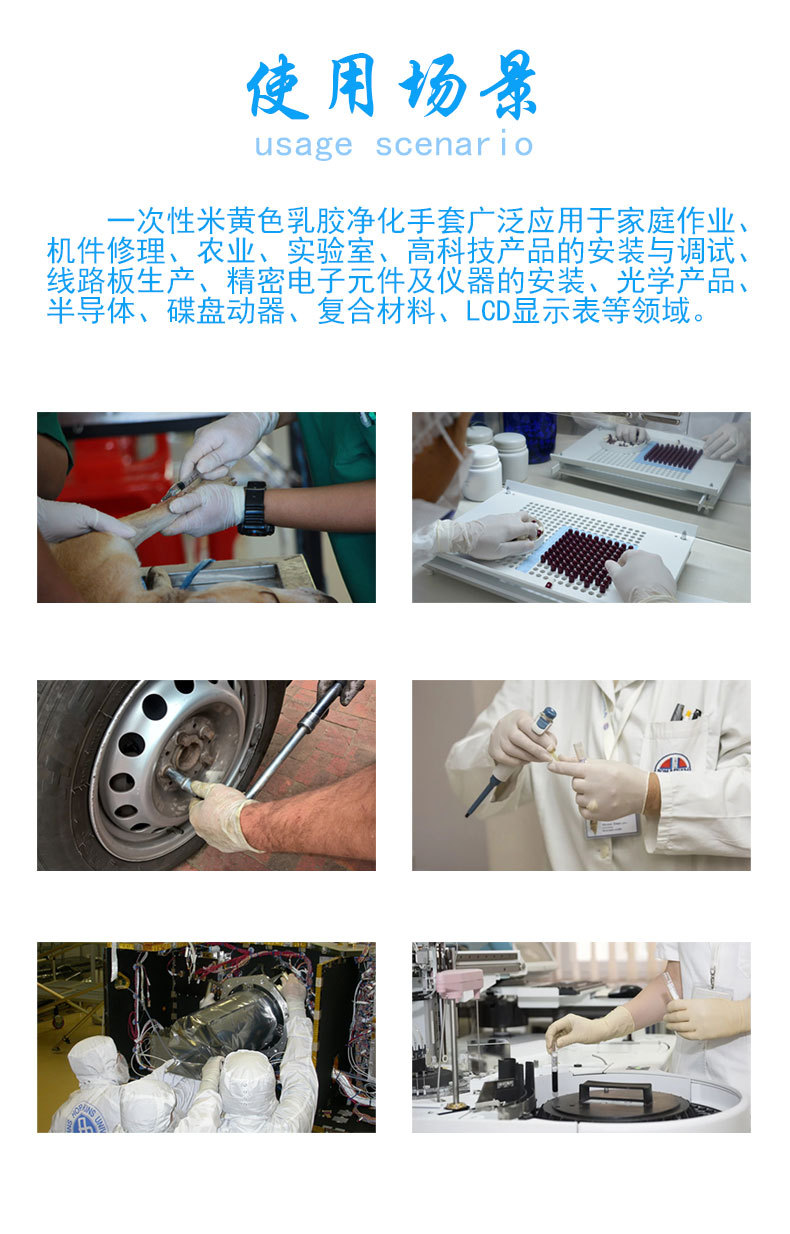 使用场景
usage scenario

一次性米黄色乳胶净化手套广泛应用于家庭作业、机件修理、农业、实验室、高科技产品的安装与调试、线路板生产、精密电子元件及仪器的安装、光学产品、半导体、碟盘动器、复合材料、LCD显示表等领域。