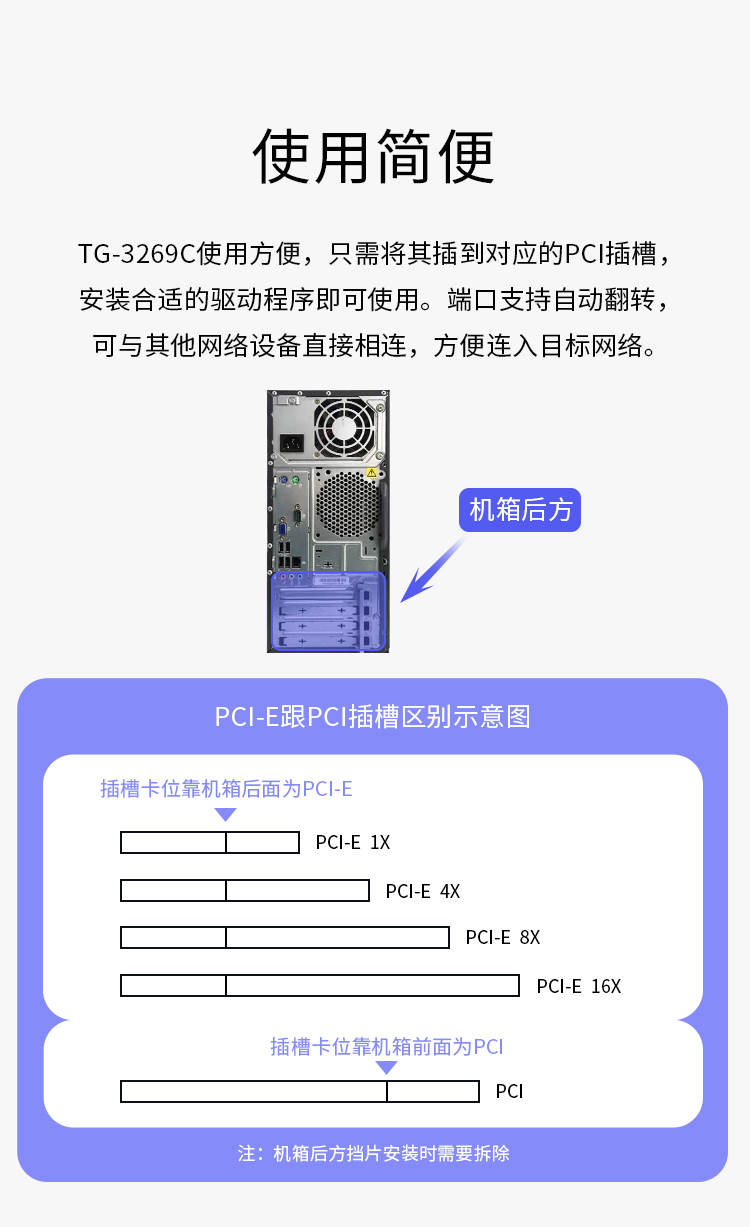 使用简便

TG-3269C使用方便，只需将其插到对应的PCI插槽，安装合适的驱动程序即可使用。端口支持自动翻转，可与其他网络设备直接相连，方便连入目标网络。

机箱后方

PCI-E跟PCI插槽区别示意图

插槽卡位靠机箱后面为PCI-E

PCI-E 1X

PCI-E 4X

PCI-E 8X

PCI-E 16X

插槽卡位靠机箱前面为PCI

PCI

注：机箱后方挡片安装时需要拆除