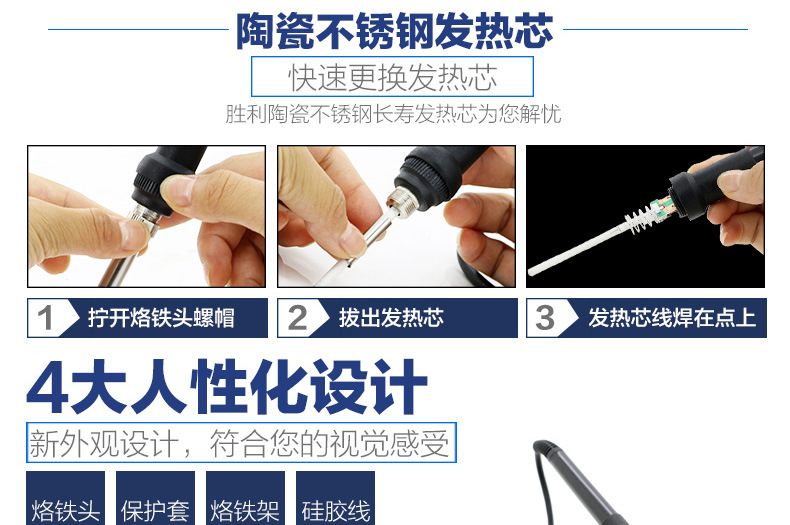 陶瓷不锈钢发热芯

快速更换发热芯

胜利陶瓷不锈钢长寿发热芯为您解忧

1 拧开烙铁头螺帽

2 拔出发热芯

3 发热芯线焊在点上

4大人性化设计

新外观设计，符合您的视觉感受

烙铁头

保护套

烙铁架

硅胶线