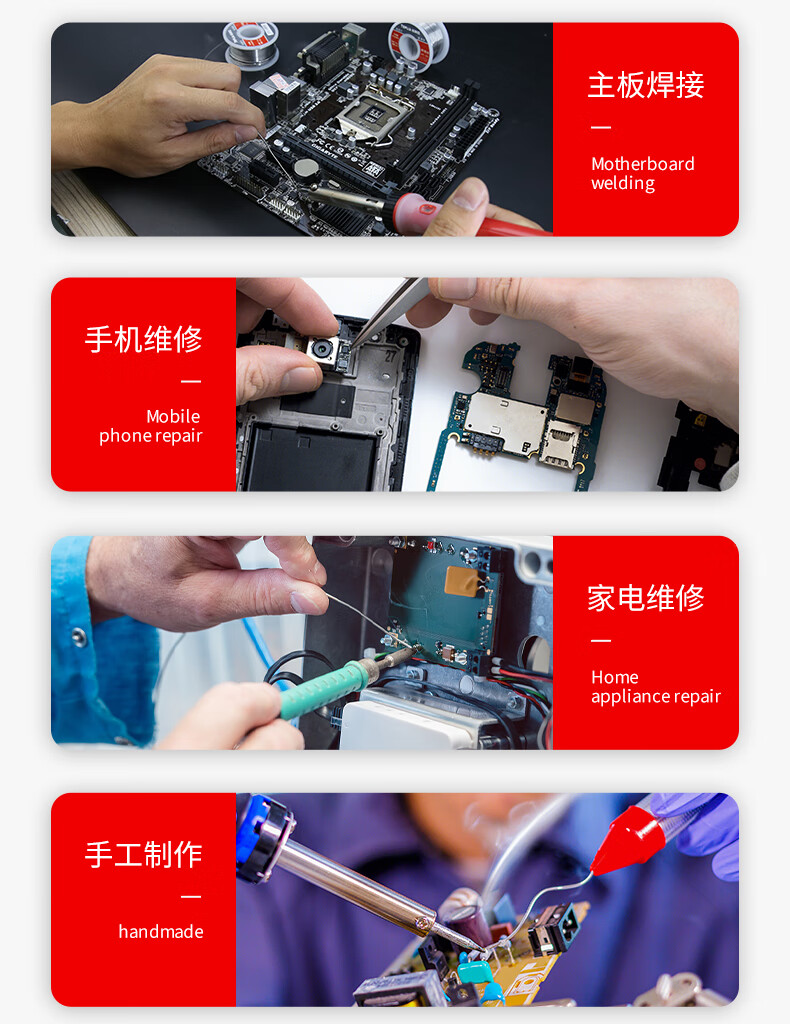 主板焊接

—

Motherboard welding

手机维修

—

Mobile phone repair

家电维修

—

Home appliance repair

手工制作

—

handmade