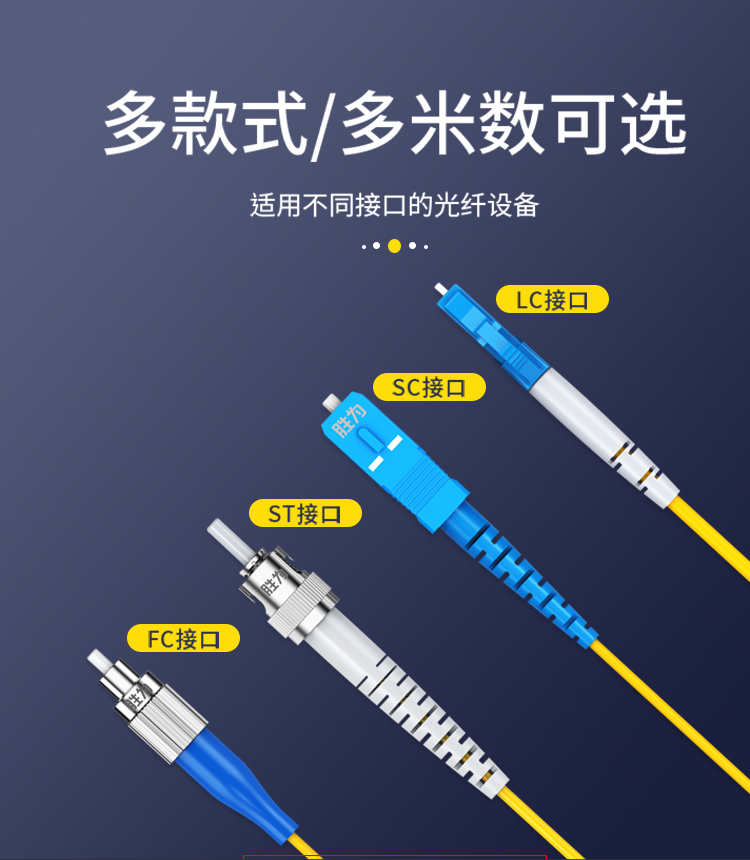 多款式/多米数可选

适用不同接口的光纤设备

LC接口

SC接口

胜为

ST接口

胜为

FC接口

胜为