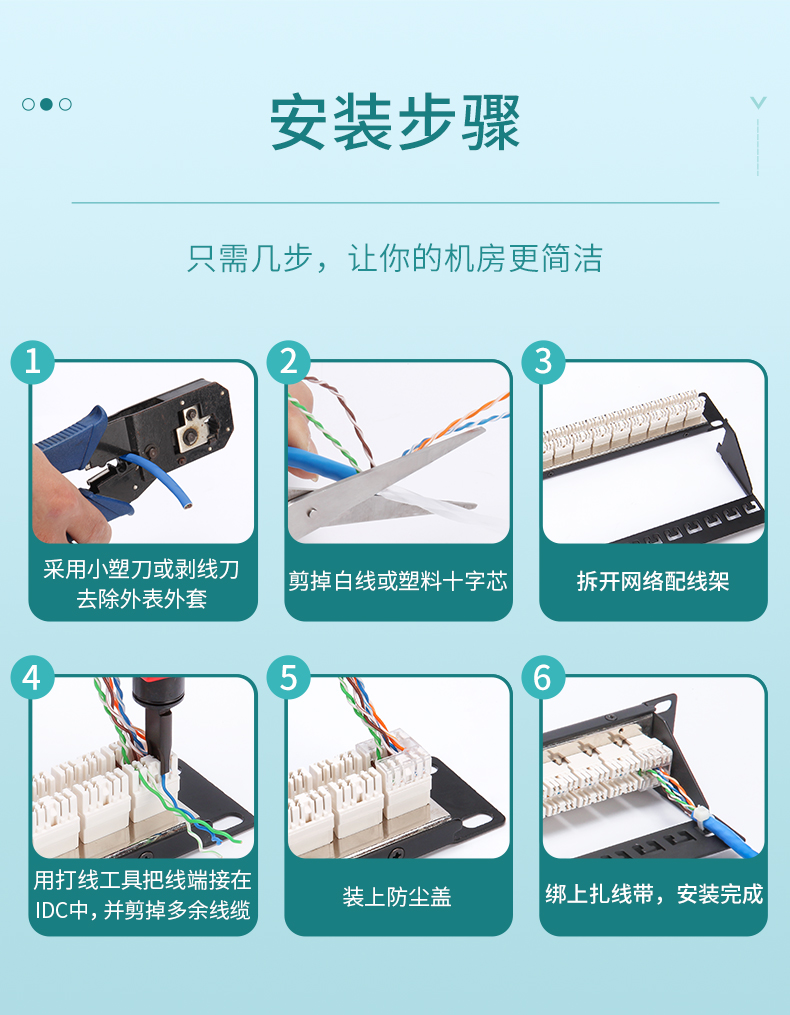 安装步骤

只需几步，让你的机房更简洁

1
采用小塑刀或剥线刀去除外表外套

2
剪掉白线或塑料十字芯

3
拆开网络配线架

4
用打线工具把线端接在IDC中，并剪掉多余线缆

5
装上防尘盖

6
绑上扎线带，安装完成