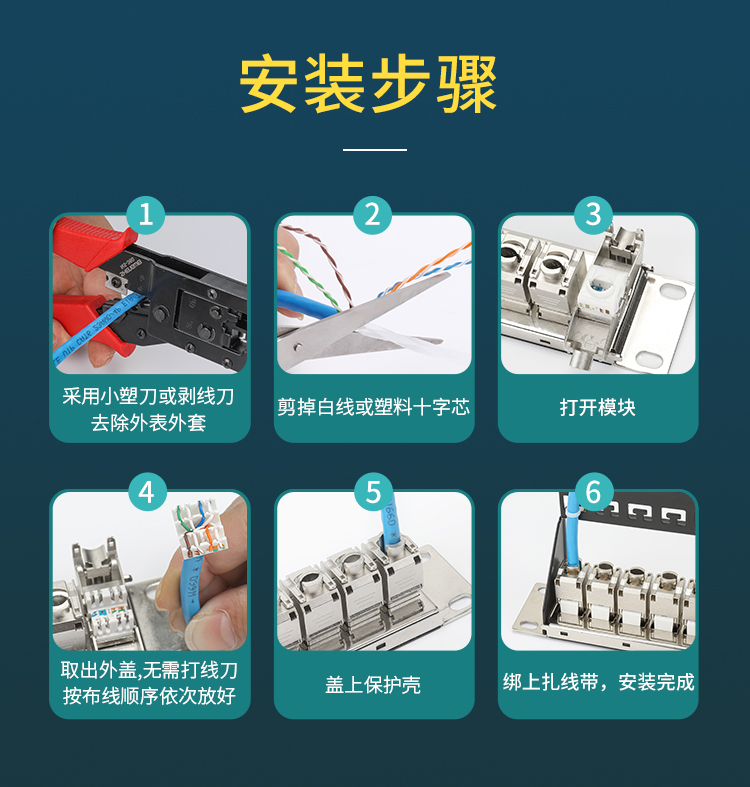 安装步骤

1

采用小塑刀或剥线刀去除外表外套

2

剪掉白线或塑料十字芯

3

打开模块

4

取出外盖,无需打线刀按布线顺序依次放好

5

盖上保护壳

6

绑上扎线带，安装完成