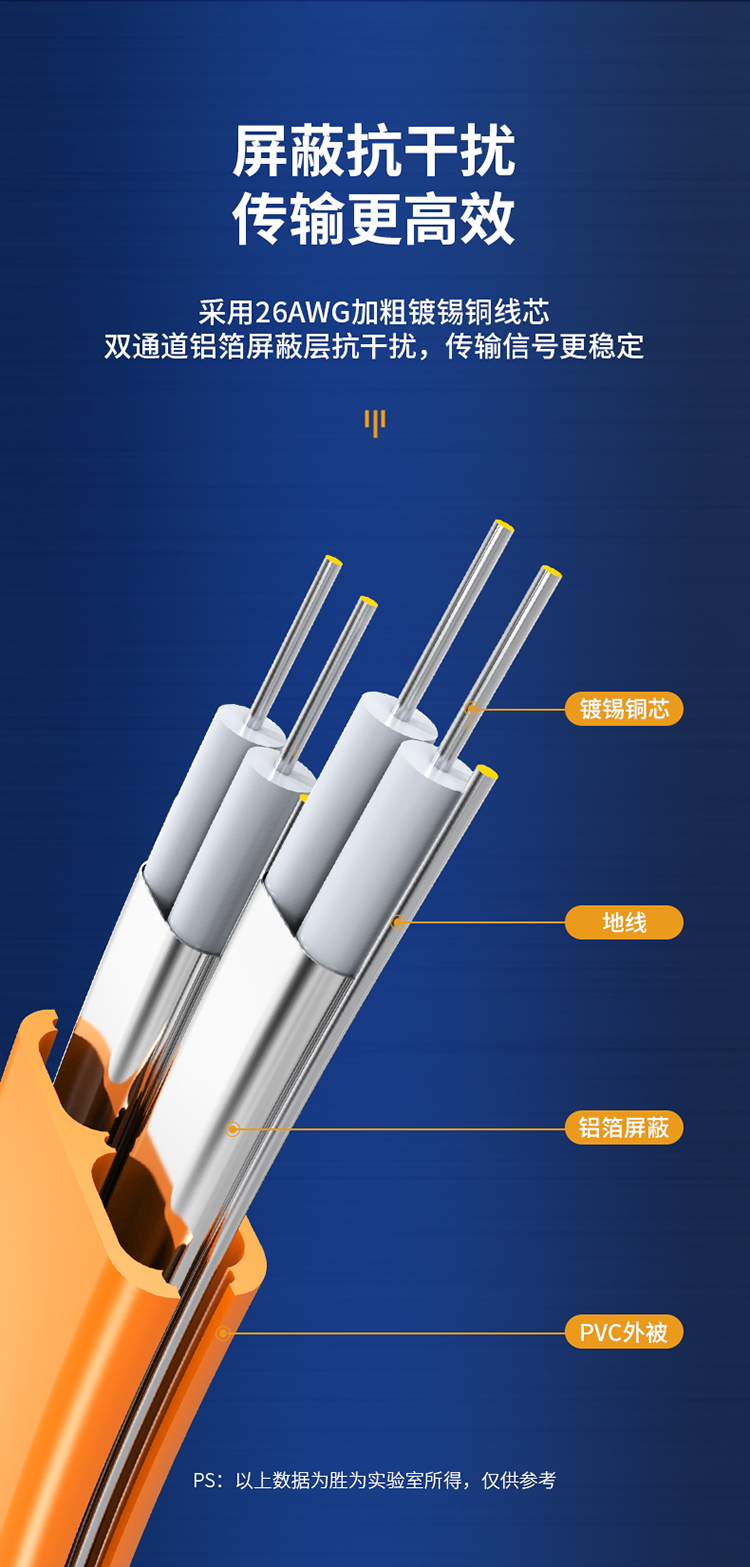 屏蔽抗干扰
传输更高效

采用26AWG加粗镀锡铜线芯
双通道铝箔屏蔽层抗干扰，传输信号更稳定

镀锡铜芯

地线

铝箔屏蔽

PVC外被

PS：以上数据为胜为实验室所得，仅供参考