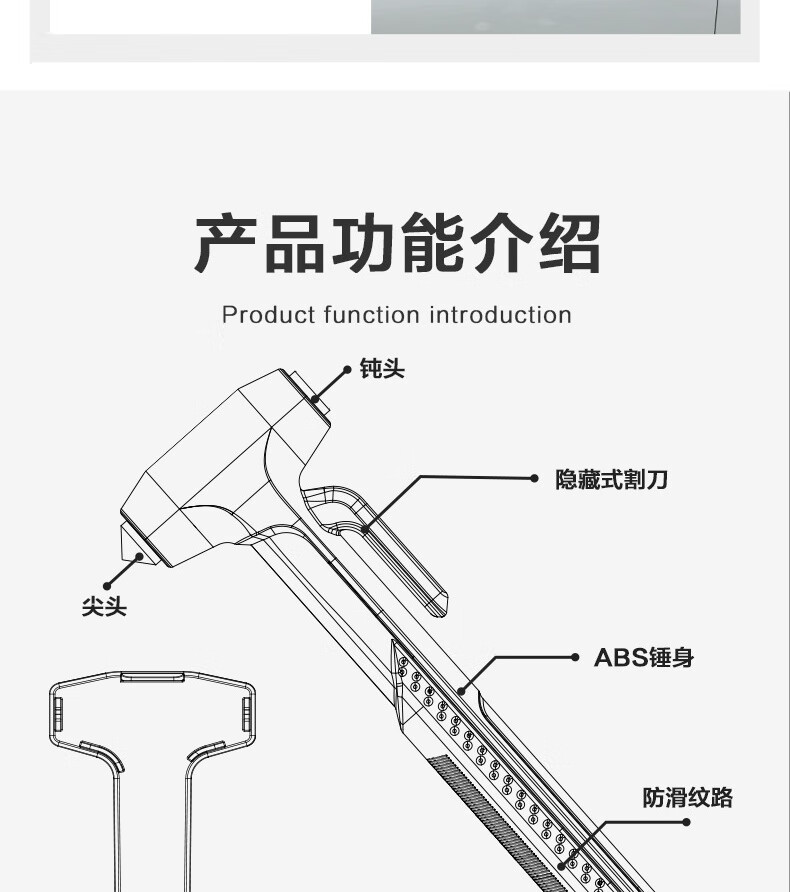 产品功能介绍

Product function introduction

钝头

隐藏式割刀

尖头

ABS锤身

防滑纹路