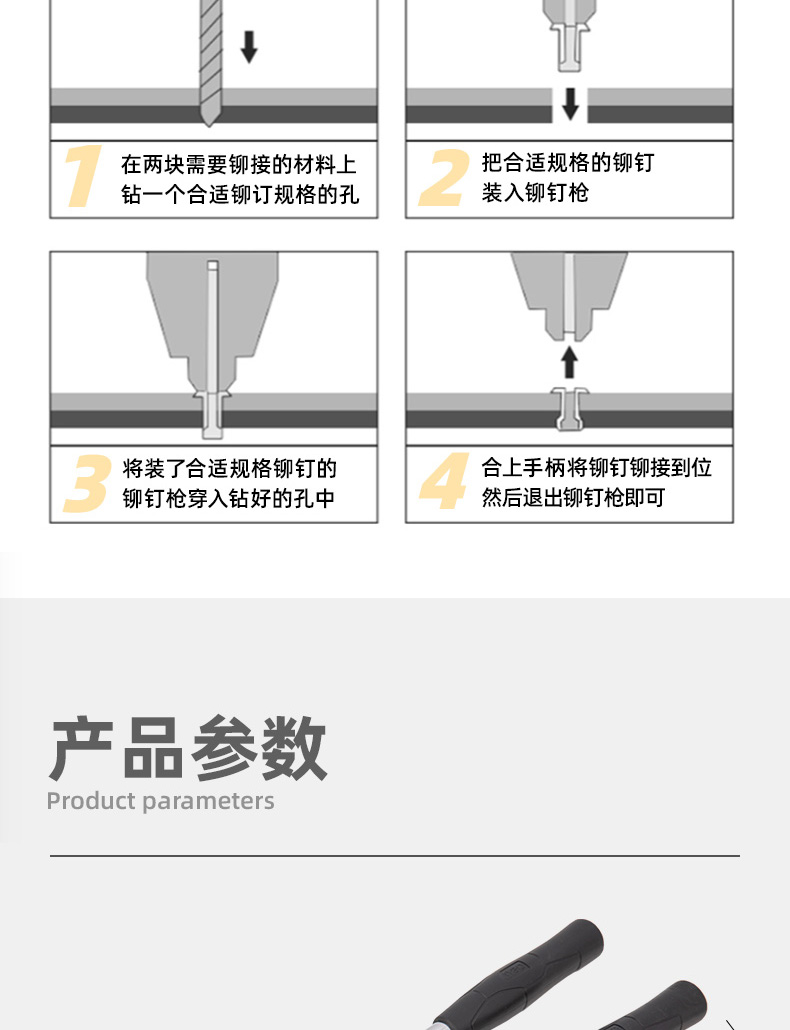 1 在两块需要铆接的材料上钻一个合适铆订规格的孔

2 把合适规格的铆钉装入铆钉枪

3 将装了合适规格铆钉的铆钉枪穿入钻好的孔中

4 合上手柄将铆钉铆接到位然后退出铆钉枪即可

产品参数
Product parameters