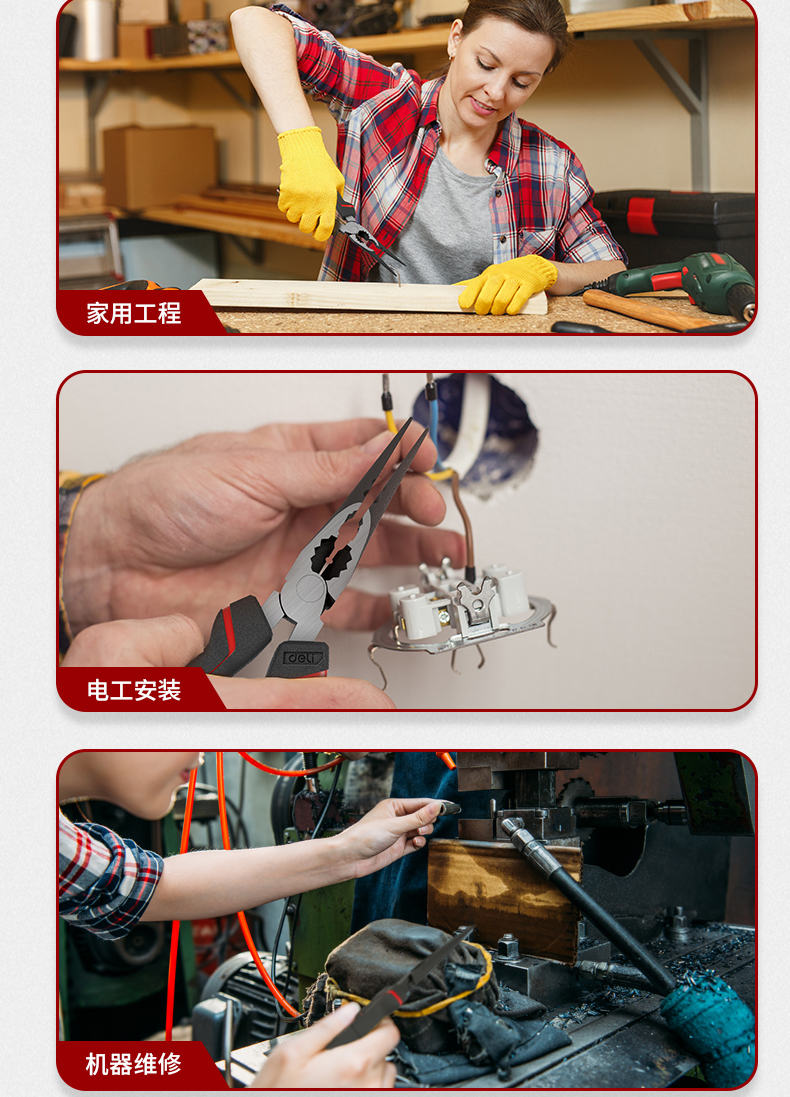 家用工程

deli

电工安装

机器维修