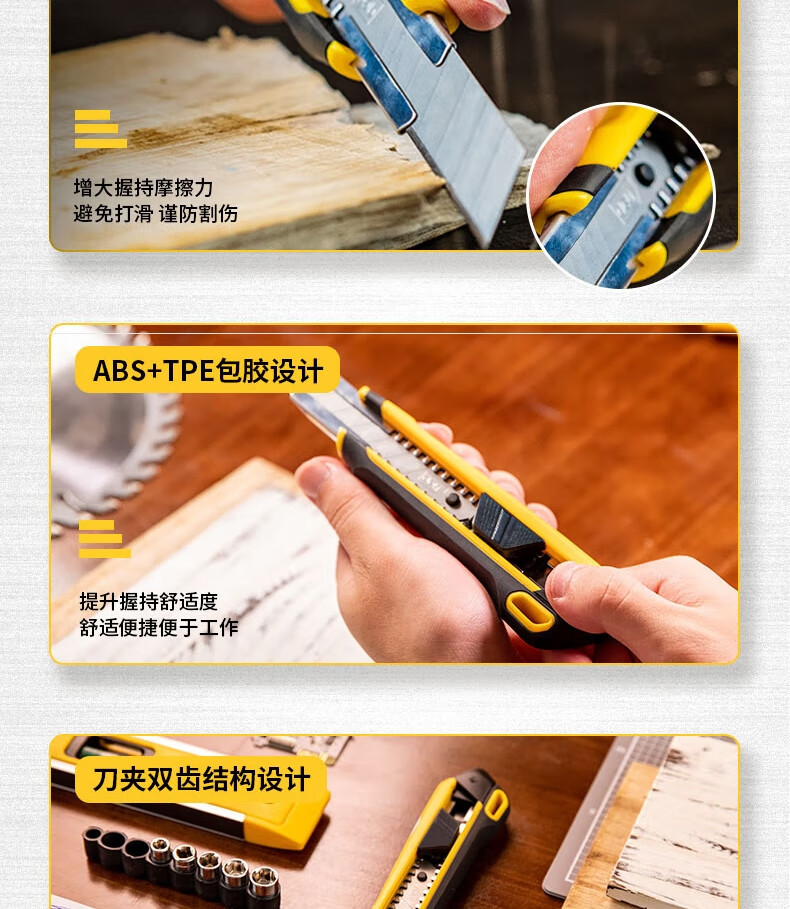 增大握持摩擦力
避免打滑 谨防割伤

ABS+TPE包胶设计

提升握持舒适度
舒适便捷便于工作

刀夹双齿结构设计