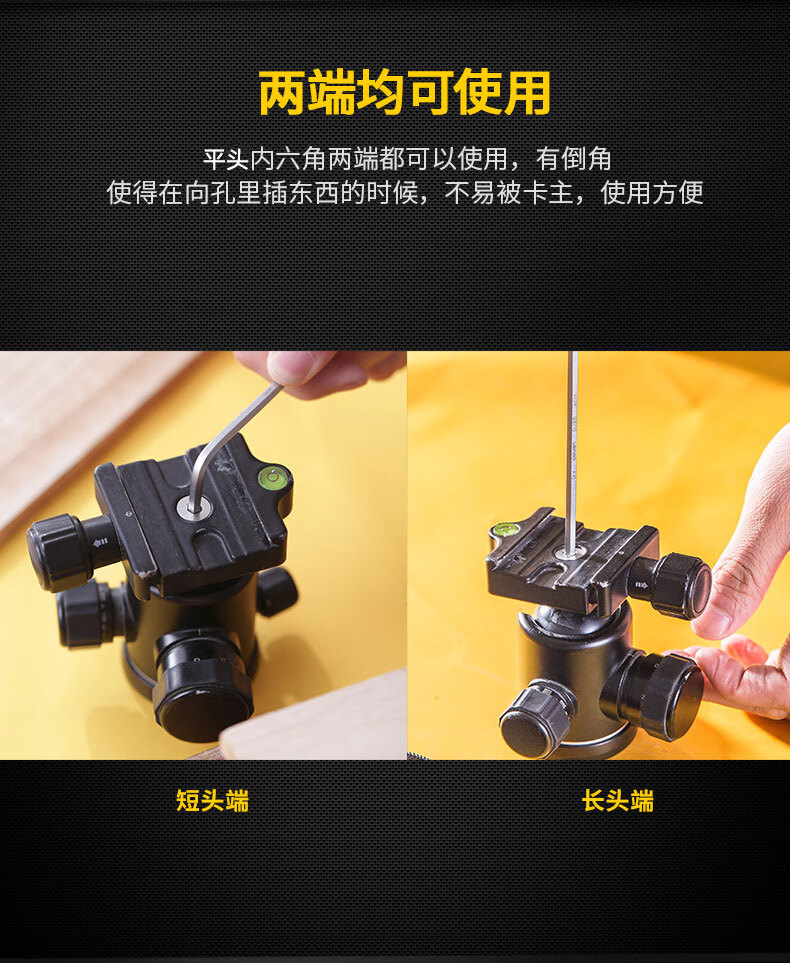 两端均可使用

平头内六角两端都可以使用，有倒角
使得在向孔里插东西的时候，不易被卡主，使用方便

短头端

长头端