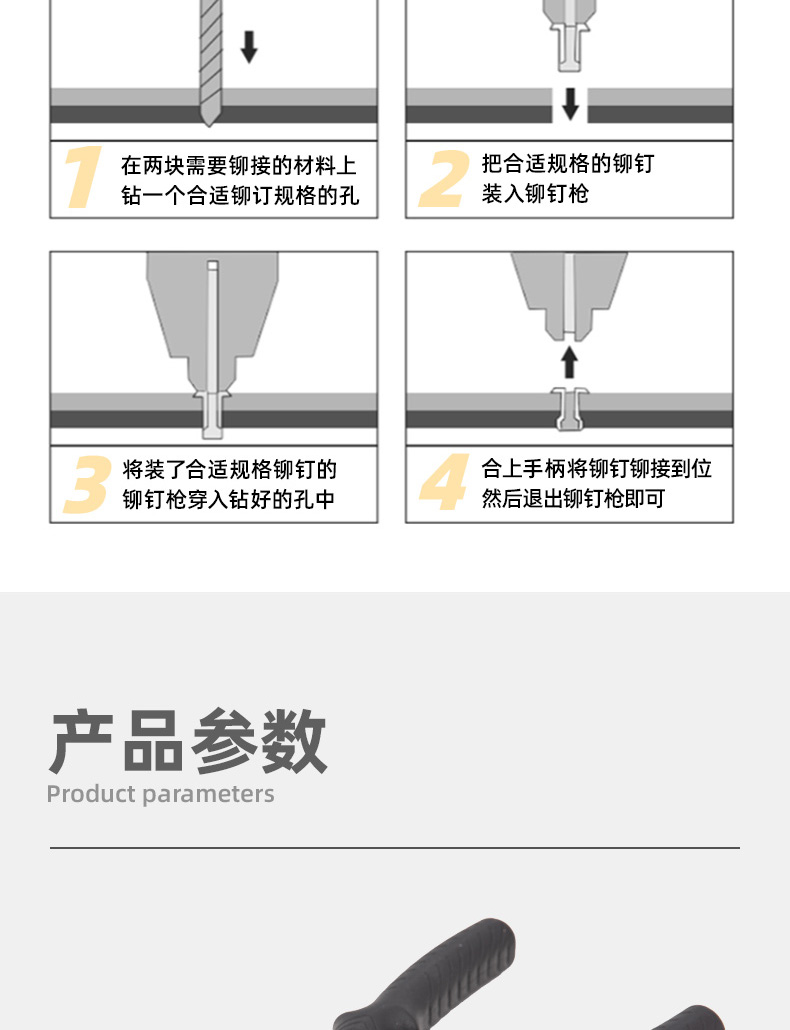 1 在两块需要铆接的材料上钻一个合适铆订规格的孔

2 把合适规格的铆钉装入铆钉枪

3 将装了合适规格铆钉的铆钉枪穿入钻好的孔中

4 合上手柄将铆钉铆接到位然后退出铆钉枪即可

产品参数
Product parameters