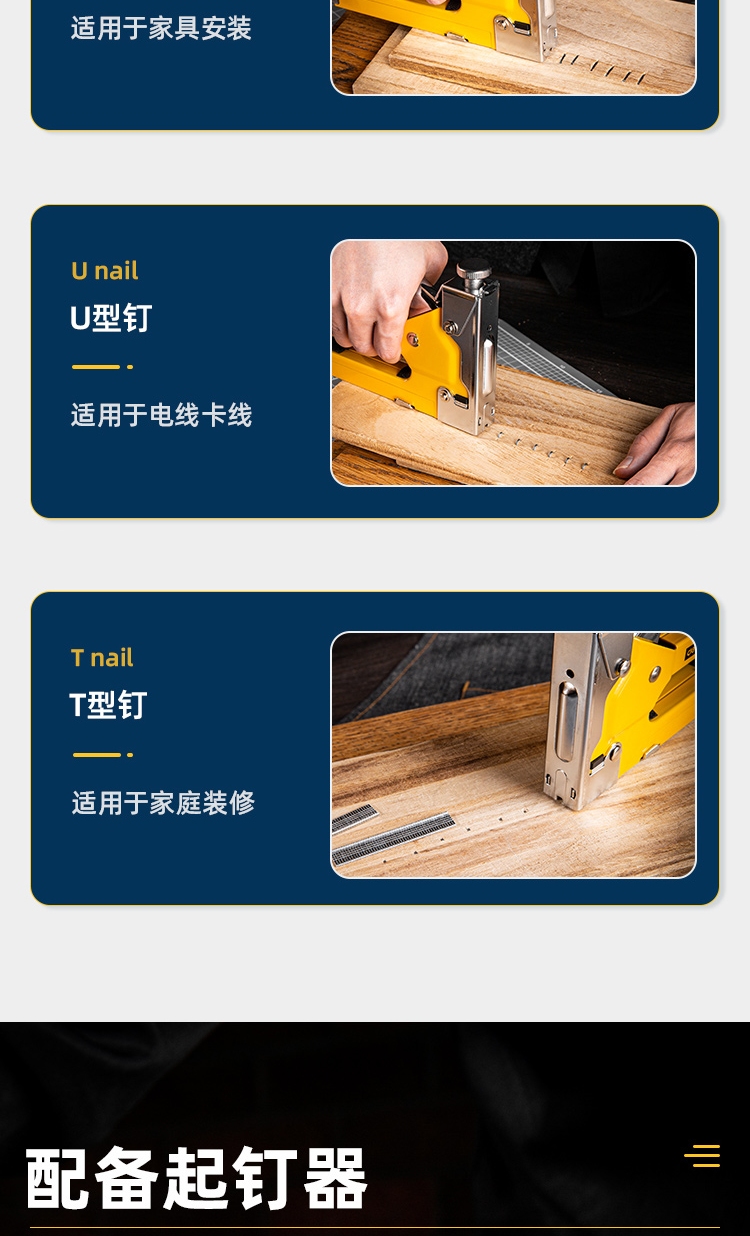 适用于家具安装

U nail
U型钉

适用于电线卡线

T nail
T型钉

适用于家庭装修

配备起钉器