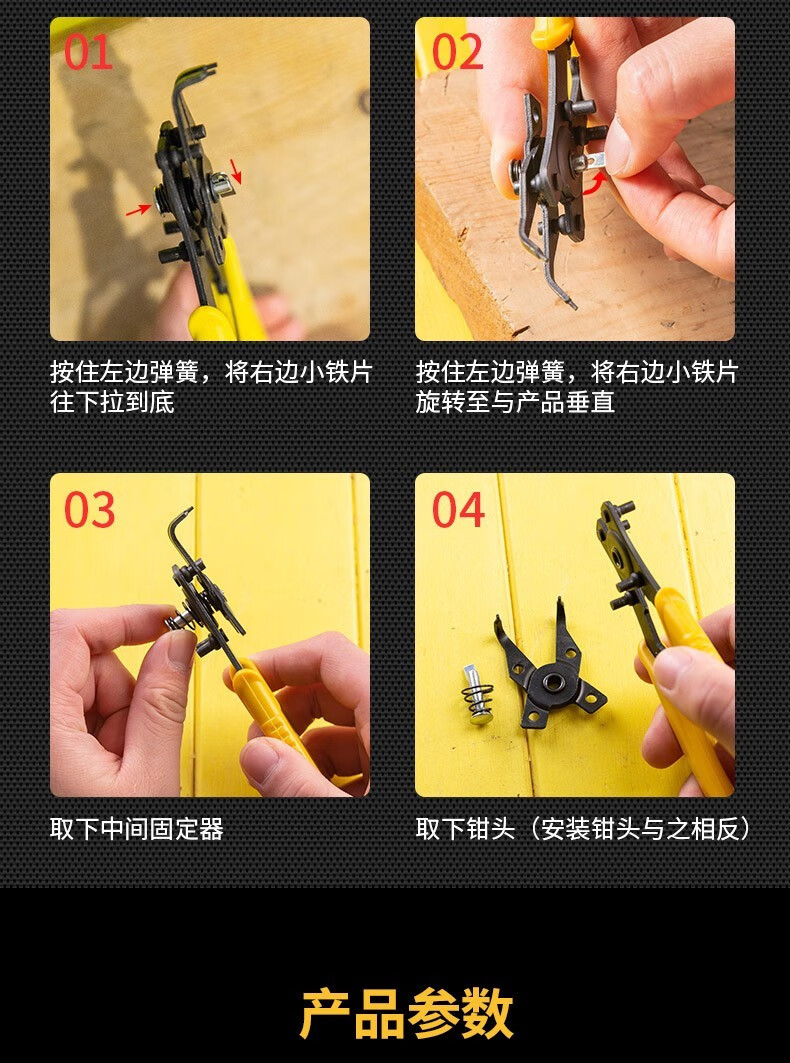 01

按住左边弹簧，将右边小铁片往下拉到底

02

按住左边弹簧，将右边小铁片旋转至与产品垂直

03

取下中间固定器

04

取下钳头（安装钳头与之相反）

产品参数